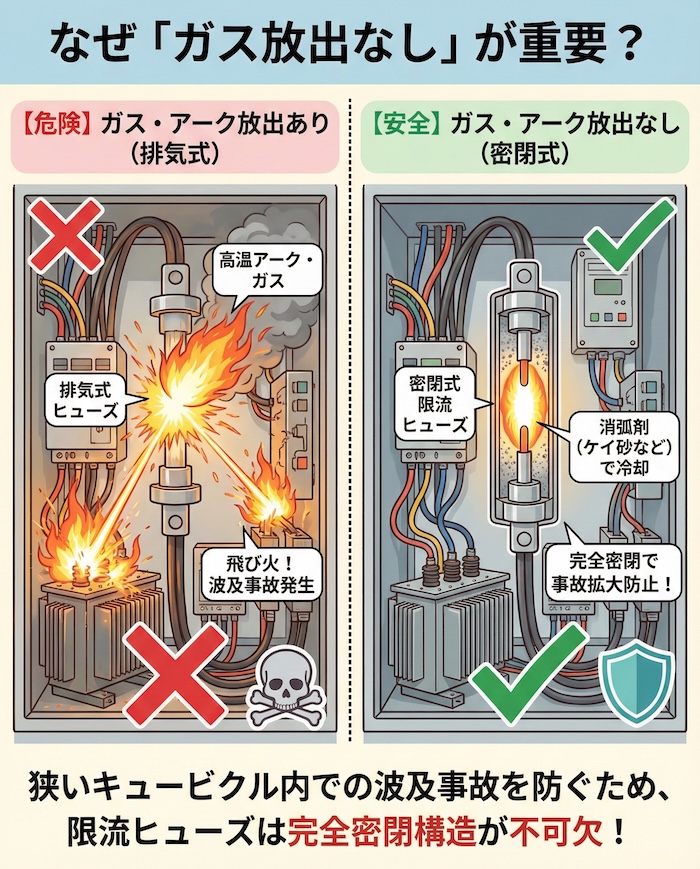 なぜ「ガス放出なし」が重要？

【危険】ガス・アーク放出あり（排気式）

高温アーク・ガス

排気式ヒューズ

飛び火！波及事故発生

【安全】ガス・アーク放出なし（密閉式）

密閉式限流ヒューズ

消弧剤（ケイ砂など）で冷却

完全密閉で事故拡大防止！

狭いキュービクル内での波及事故を防ぐため、限流ヒューズは完全密閉構造が不可欠！