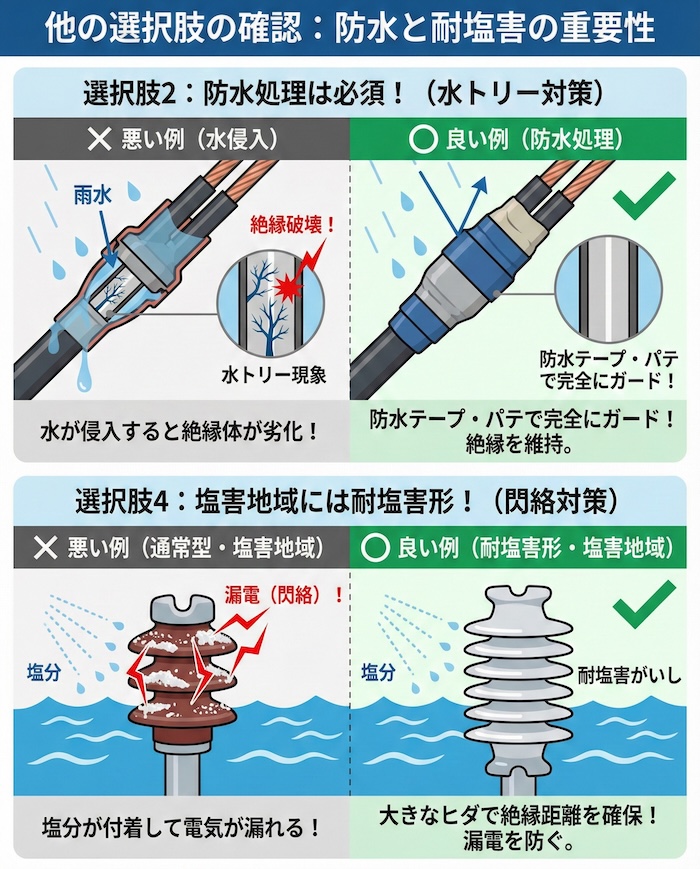 他の選択肢の確認：防水と耐塩害の重要性

選択肢2：防水処理は必須！（水トリー対策）

✕ 悪い例（水侵入）

雨水

絶縁破壊！

水トリー現象

水が侵入すると絶縁体が劣化！

○ 良い例（防水処理）

防水テープ・パテで完全にガード！

防水テープ・パテで完全にガード！絶縁を維持。

選択肢4：塩害地域には耐塩害形！（閃絡対策）

✕ 悪い例（通常型・塩害地域）

漏電（閃絡）！

塩分

塩分が付着して電気が漏れる！

○ 良い例（耐塩害形・塩害地域）

塩分

耐塩害がいし

大きなヒダで絶縁距離を確保！漏電を防ぐ。