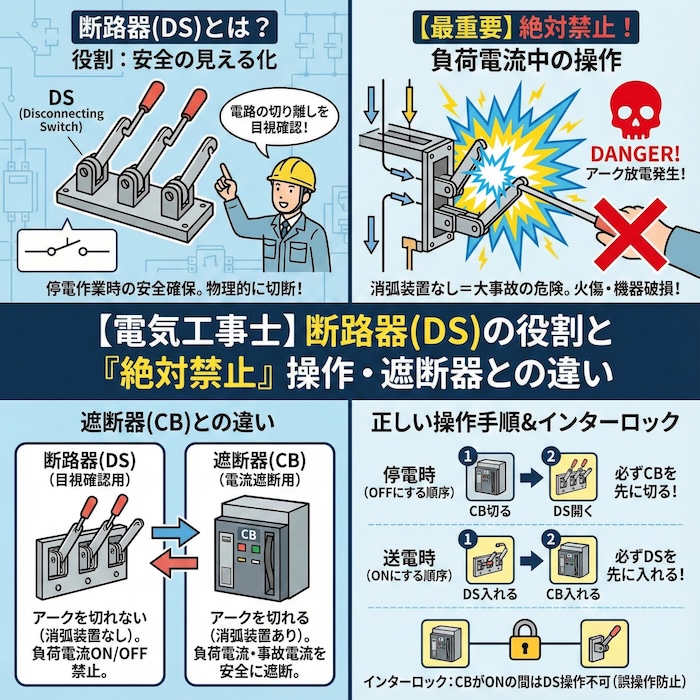 断路器(DS)とは？
役割：安全の見える化

DS
(Disconnecting Switch)

電路の切り離しを目視確認！

停電作業時の安全確保。物理的に切断！

【最重要】絶対禁止！
負荷電流中の操作

DANGER!
アーク放電発生！

消弧装置なし＝大事故の危険。火傷・機器破損！

【電気工事士】断路器(DS)の役割と『絶対禁止』操作・遮断器との違い

遮断器(CB)との違い

断路器(DS)
（目視確認用）

アークを切れない（消弧装置なし）。負荷電流ON/OFF禁止。

遮断器(CB)
（電流遮断用）

CB

アークを切れる（消弧装置あり）。負荷電流・事故電流を安全に遮断。

正しい操作手順&インターロック

停電時
（OFFにする順序）
1 CB切る
2 DS開く
必ずCBを先に切る！

送電時
（ONにする順序）
1 DS入れる
2 CB入れる
必ずDSを先に入れる！

CB

インターロック：CBがONの間はDS操作不可（誤操作防止）