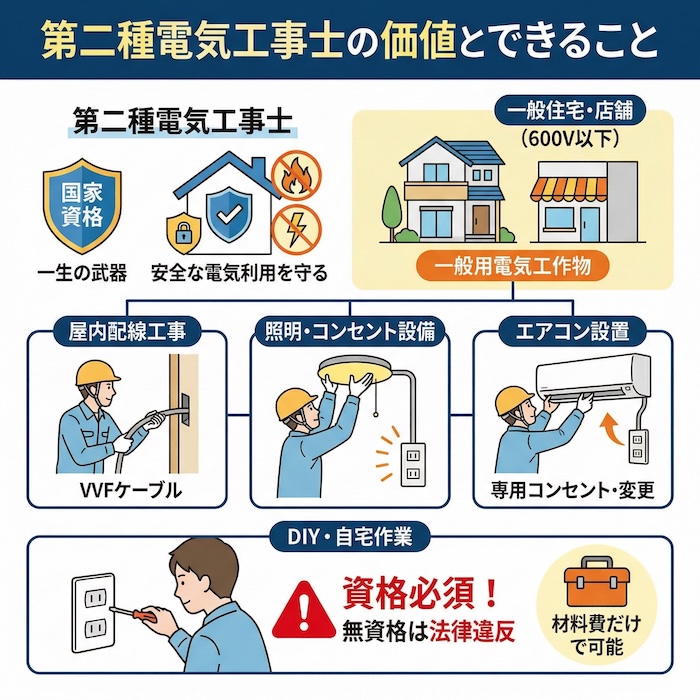 第二種電気工事士の価値とできること

第二種電気工事士

国家資格

一生の武器

安全な電気利用を守る

一般住宅・店舗
(600V以下)

一般用電気工作物

屋内配線工事

VVFケーブル

照明・コンセント設備

エアコン設置

専用コンセント・変更

DIY・自宅作業

資格必須!
無資格は法律違反

材料費だけで可能