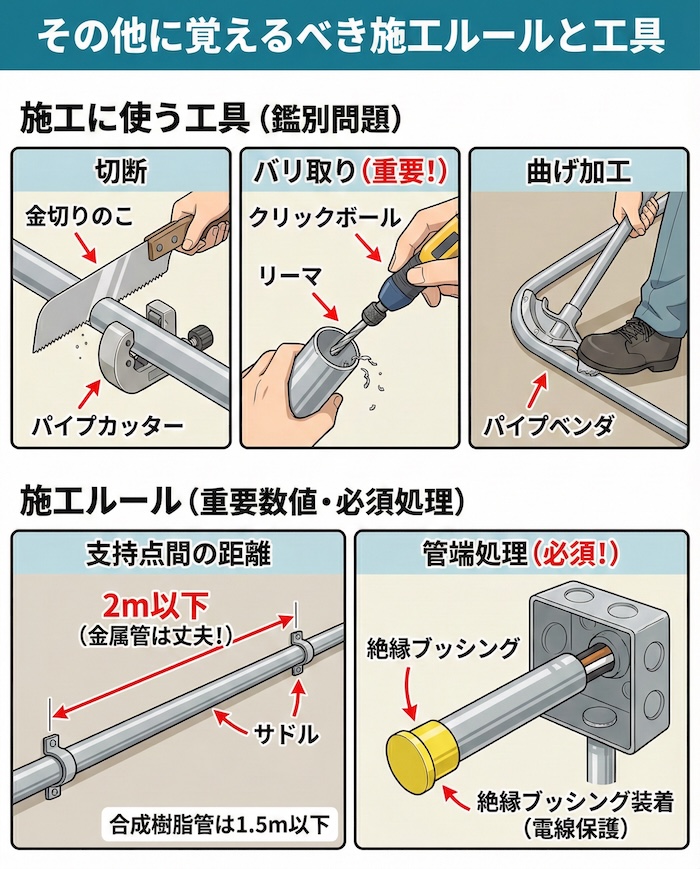 その他に覚えるべき施工ルールと工具

施工に使う工具（鑑別問題）

切断

金切りのこ

パイプカッター

バリ取り（重要！）

クリックボール

リーマ

曲げ加工

パイプベンダ

施工ルール（重要数値・必須処理）

支持点間の距離

2m以下
（金属管は丈夫！）

サドル

合成樹脂管は1.5m以下

管端処理（必須！）

絶縁ブッシング

絶縁ブッシング装着
（電線保護）