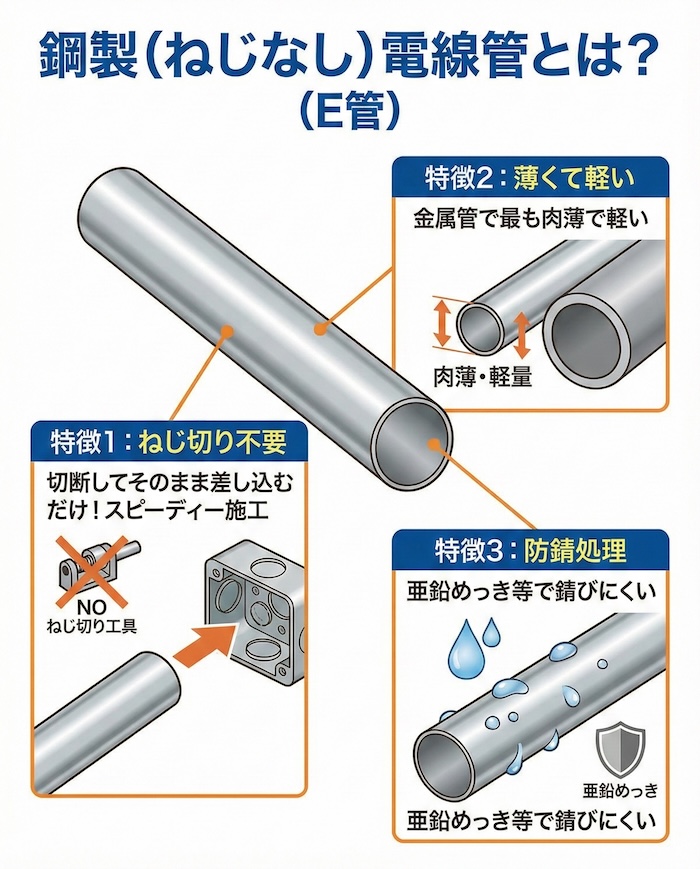 鋼製(ねじなし)電線管とは?
(E管)

特徴2：薄くて軽い
金属管で最も肉薄で軽い
肉薄・軽量

特徴1：ねじ切り不要
切断してそのまま差し込むだけ！スピーディー施工
NO
ねじ切り工具

特徴3：防錆処理
亜鉛めっき等で錆びにくい
亜鉛めっき
亜鉛めっき等で錆びにくい