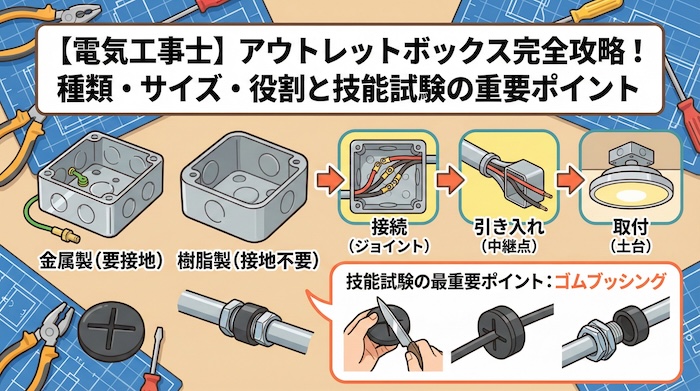 【電気工事士】アウトレットボックス完全攻略！
種類・サイズ・役割と技能試験の重要ポイント

金属製（要接地）

樹脂製（接地不要）

接続
（ジョイント）

引き入れ
（中継点）

取付
（土台）

技能試験の最重要ポイント：ゴムブッシング