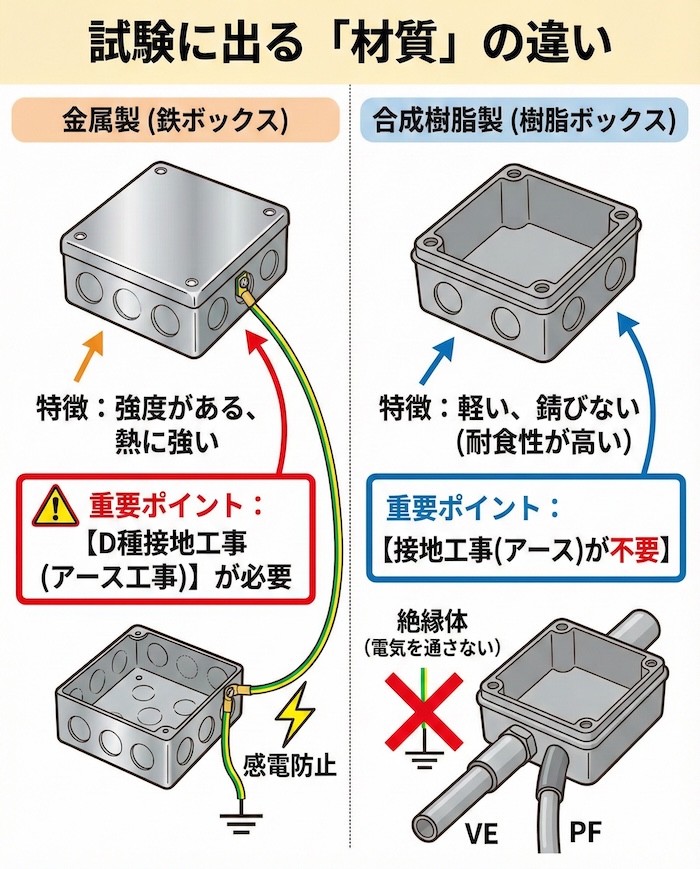 試験に出る「材質」の違い

金属製 (鉄ボックス)

特徴：強度がある、熱に強い

重要ポイント：
【D種接地工事 (アース工事)】が必要

感電防止

合成樹脂製 (樹脂ボックス)

特徴：軽い、錆びない (耐食性が高い)

重要ポイント：
【接地工事(アース)が不要】

絶縁体
(電気を通さない)

VE

PF