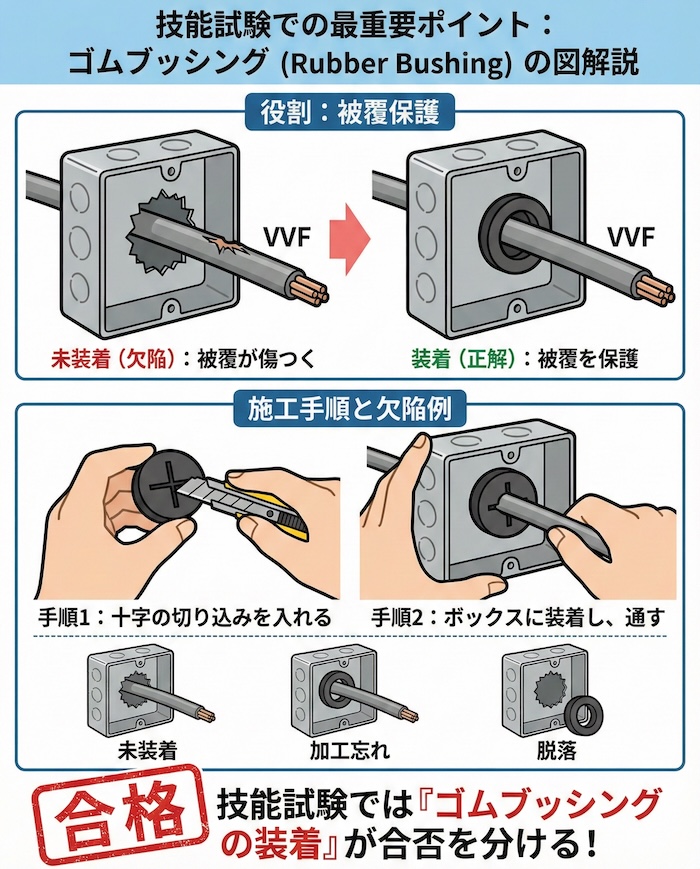 技能試験での最重要ポイント：
ゴムブッシング (Rubber Bushing) の図解説

役割：被覆保護

VVF

VVF

未装着（欠陥）：被覆が傷つく

装着（正解）：被覆を保護

施工手順と欠陥例

手順1：十字の切り込みを入れる

手順2：ボックスに装着し、通す

未装着

加工忘れ

脱落

合格

技能試験では『ゴムブッシングの装着』が合否を分ける！