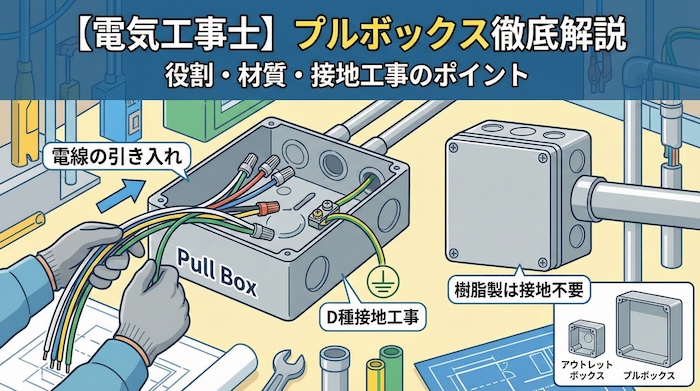 【電気工事士】プルボックス徹底解説
役割・材質・接地工事のポイント

電線の引き入れ

Pull Box

D種接地工事

樹脂製は接地不要

アウトレットボックス

プルボックス