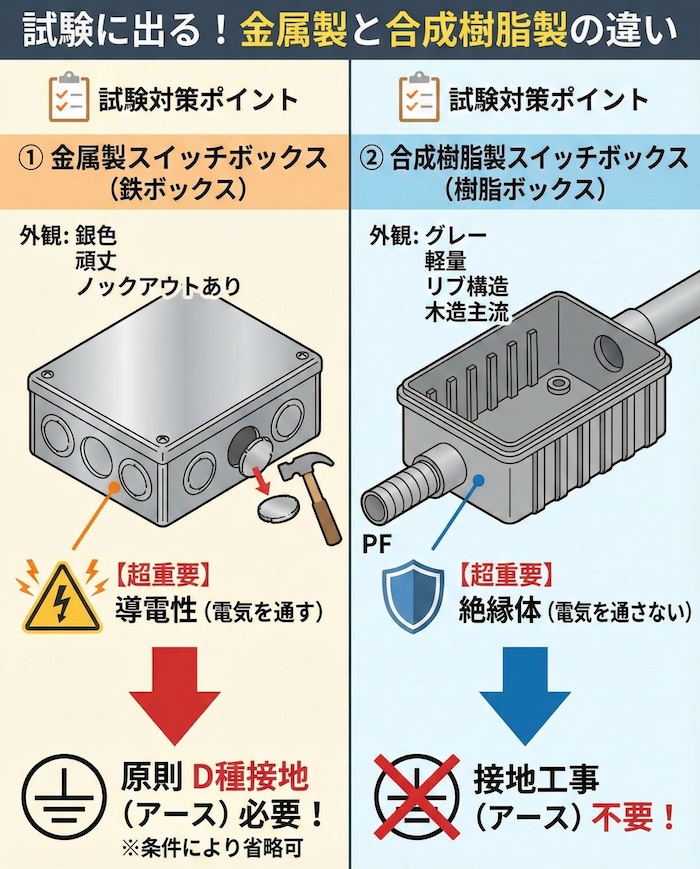 試験に出る！金属製と合成樹脂製の違い

試験対策ポイント

① 金属製スイッチボックス
（鉄ボックス）

外観：銀色
頑丈
ノックアウトあり

【超重要】
導電性（電気を通す）

原則 D種接地
（アース）必要！
※条件により省略可

試験対策ポイント

② 合成樹脂製スイッチボックス
（樹脂ボックス）

外観：グレー
軽量
リブ構造
木造主流

PF

【超重要】
絶縁体（電気を通さない）

接地工事
（アース）不要！