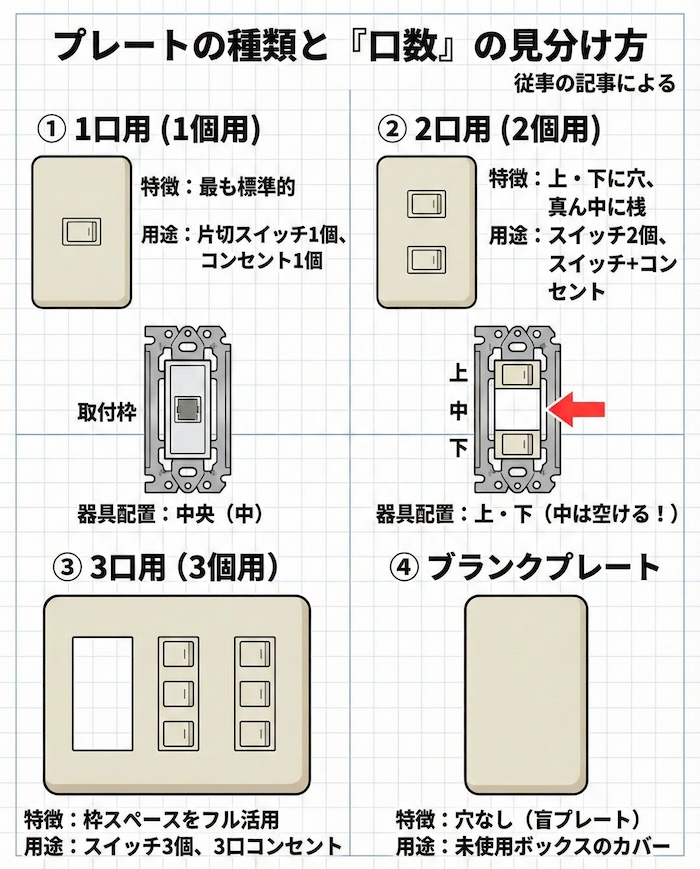 プレートの種類と『口数』の見分け方

従事の記事による

① 1口用 (1個用)

特徴：最も標準的

用途：片切スイッチ1個、コンセント1個

取付枠

器具配置：中央（中）

② 2口用 (2個用)

特徴：上・下に穴、真ん中に桟

用途：スイッチ2個、スイッチ+コンセント

上
中
下

器具配置：上・下（中は空ける！）

③ 3口用 (3個用)

特徴：枠スペースをフル活用
用途：スイッチ3個、3口コンセント

④ ブランクプレート

特徴：穴なし（盲プレート）
用途：未使用ボックスのカバー