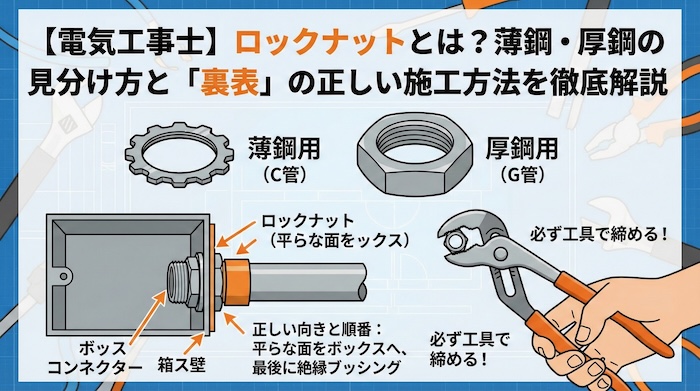 【電気工事士】ロックナットとは？薄鋼・厚鋼の見分け方と「裏表」の正しい施工方法を徹底解説

薄鋼用
（C管）

厚鋼用
（G管）

ロックナット
（平らな面をックス）

必ず工具で締める！

ボッス
コンネクター

箱ス壁

正しい向きと順番：
平らな面をボックスへ、
最後に絶縁ブッシング

必ず工具で
締める！