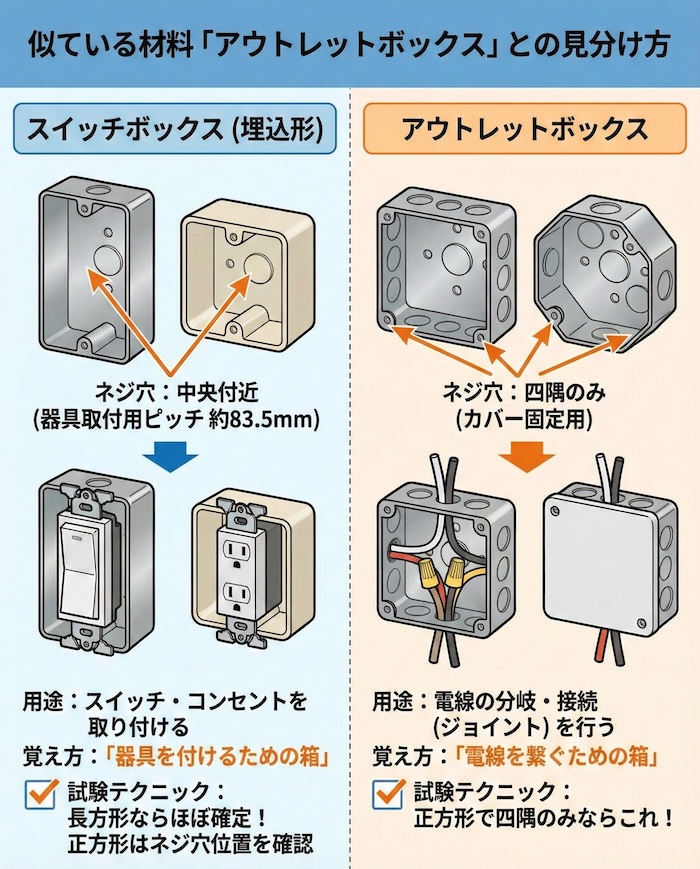 似ている材料「アウトレットボックス」との見分け方

スイッチボックス (埋込形)

ネジ穴：中央付近
(器具取付用ピッチ 約83.5mm)

用途：スイッチ・コンセントを取り付ける
覚え方：「器具を付けるための箱」

試験テクニック：
長方形ならほぼ確定！
正方形はネジ穴位置を確認

アウトレットボックス

ネジ穴：四隅のみ
(カバー固定用)

用途：電線の分岐・接続 (ジョイント) を行う
覚え方：「電線を繋ぐための箱」

試験テクニック：
正方形で四隅のみならこれ！