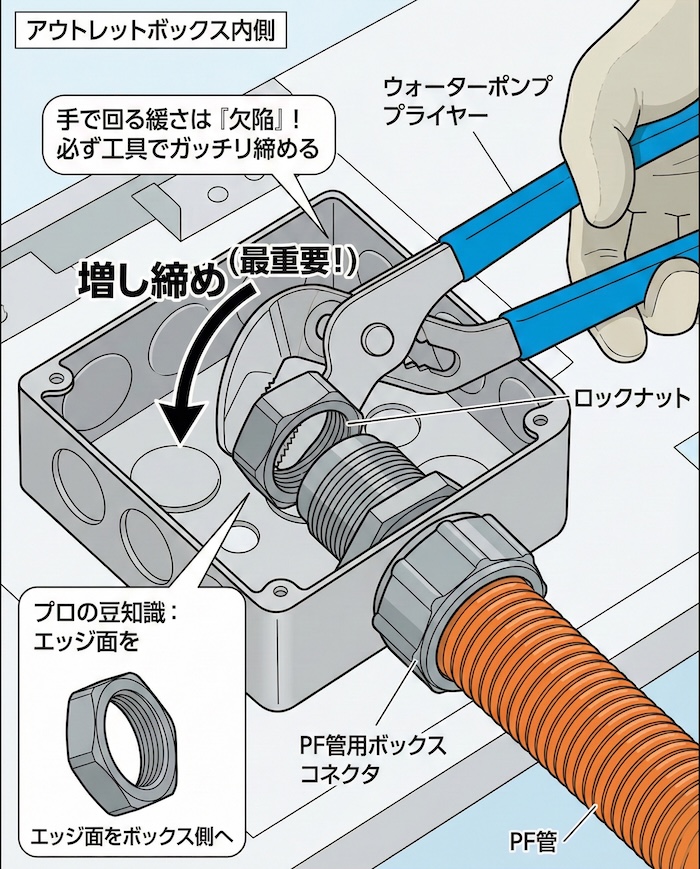 アウトレットボックス内側

手で回る緩さは『欠陥』！
必ず工具でガッチリ締める

ウォーターポンプ
プライヤー

増し締め（最重要！）

ロックナット

プロの豆知識：
エッジ面を

エッジ面をボックス側へ

PF管用ボックス
コネクタ

PF管