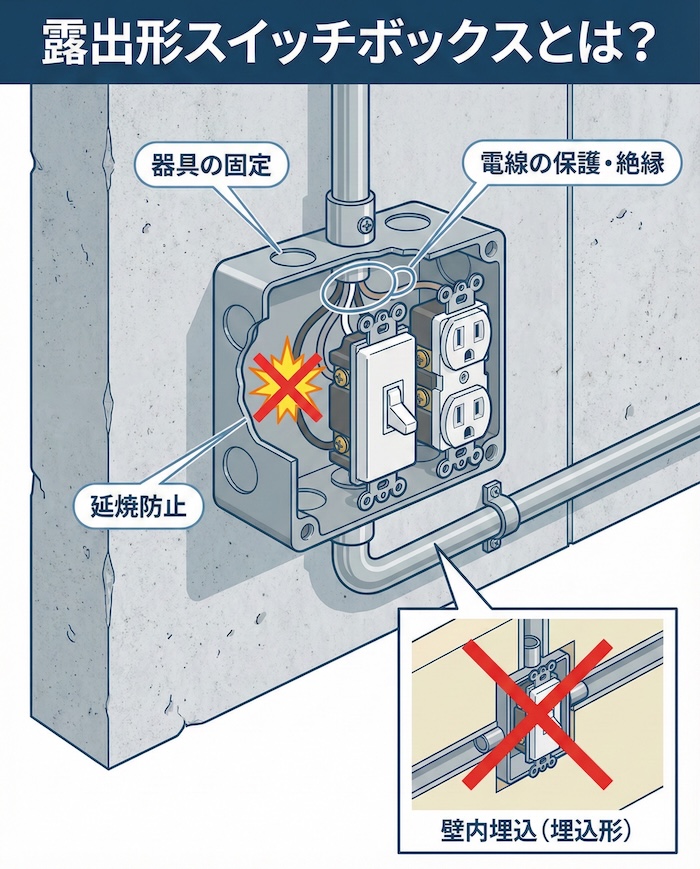 露出形スイッチボックスとは？

器具の固定

電線の保護・絶縁

延焼防止

壁内埋込（埋込形）