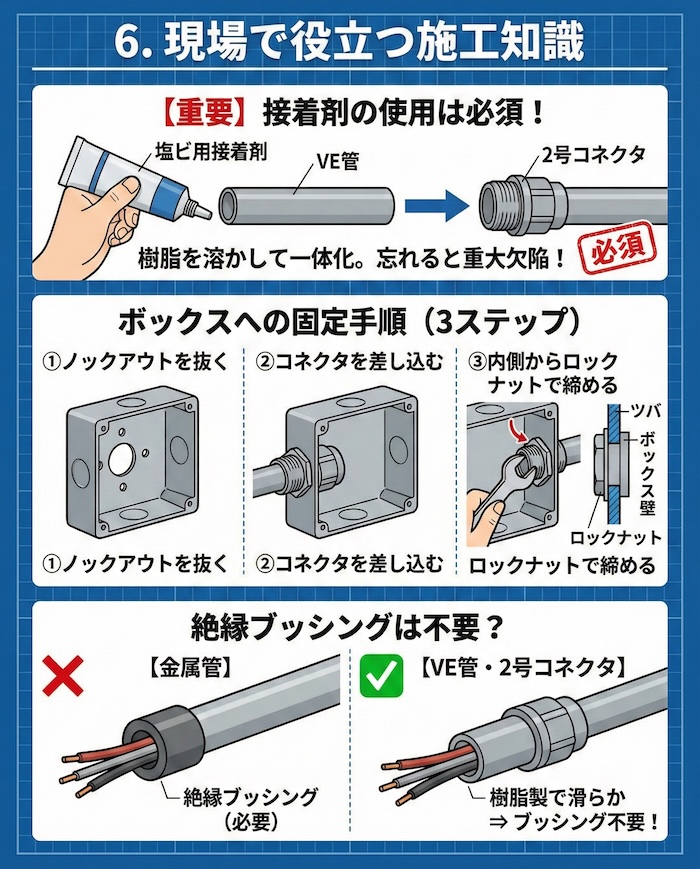 6. 現場で役立つ施工知識

【重要】接着剤の使用は必須！

塩ビ用接着剤

VE管

2号コネクタ

樹脂を溶かして一体化。忘れると重大欠陥！

必須

ボックスへの固定手順（3ステップ）

①ノックアウトを抜く

②コネクタを差し込む

③内側からロックナットで締める

ツバ

ボックス壁

ロックナット

①ノックアウトを抜く

②コネクタを差し込む

ロックナットで締める

絶縁ブッシングは不要？

【金属管】

絶縁ブッシング（必要）

【VE管・2号コネクタ】

樹脂製で滑らか ⇒ ブッシング不要！