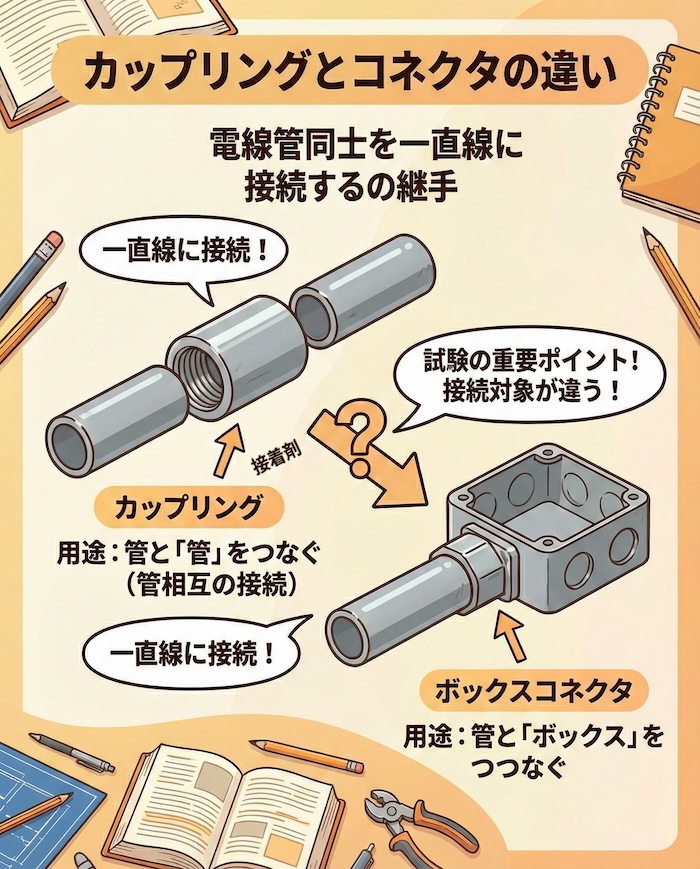 カップリングとコネクタの違い

電線管同士を一直線に接続するの継手

一直線に接続！

試験の重要ポイント！
接続対象が違う！

?

接着剤

カップリング

用途：管と「管」をつなぐ
（管相互の接続）

一直線に接続！

ボックスコネクタ

用途：管と「ボックス」をつつなぐ