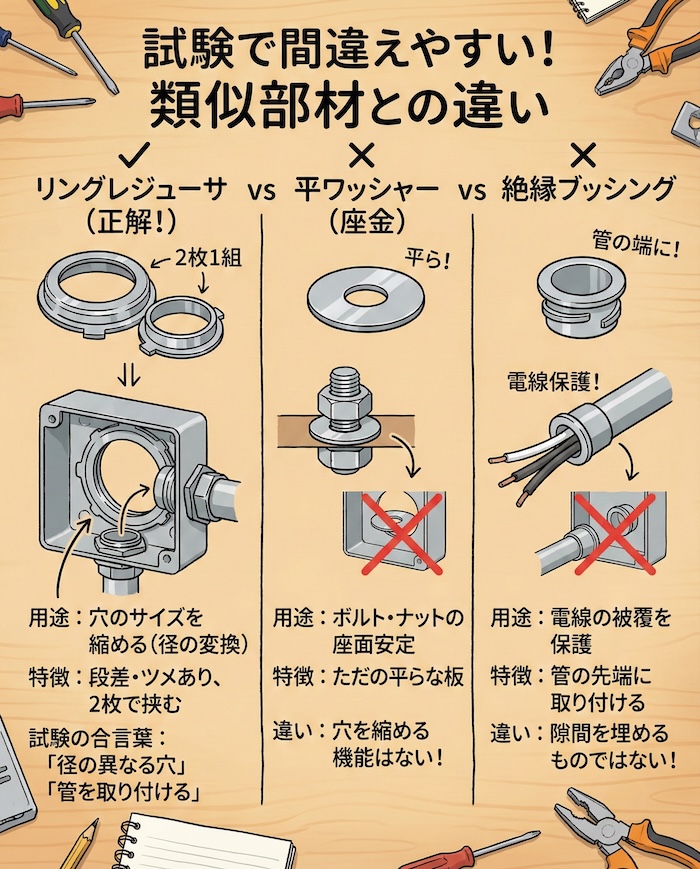 試験で間違えやすい!
類似部材との違い

✓
リングレジューサ
(正解!)

2枚1組

用途:穴のサイズを縮める(径の変換)
特徴:段差・ツメあり、2枚で挟む
試験の合言葉:
「径の異なる穴」
「管を取り付ける」

vs

✕
平ワッシャー
(座金)

平ら!

用途:ボルト・ナットの座面安定
特徴:ただの平らな板
違い:穴を縮める機能はない!

vs

✕
絶縁ブッシング

管の端に!

電線保護!

用途:電線の被覆を保護
特徴:管の先端に取り付ける
違い:隙間を埋めるものではない!