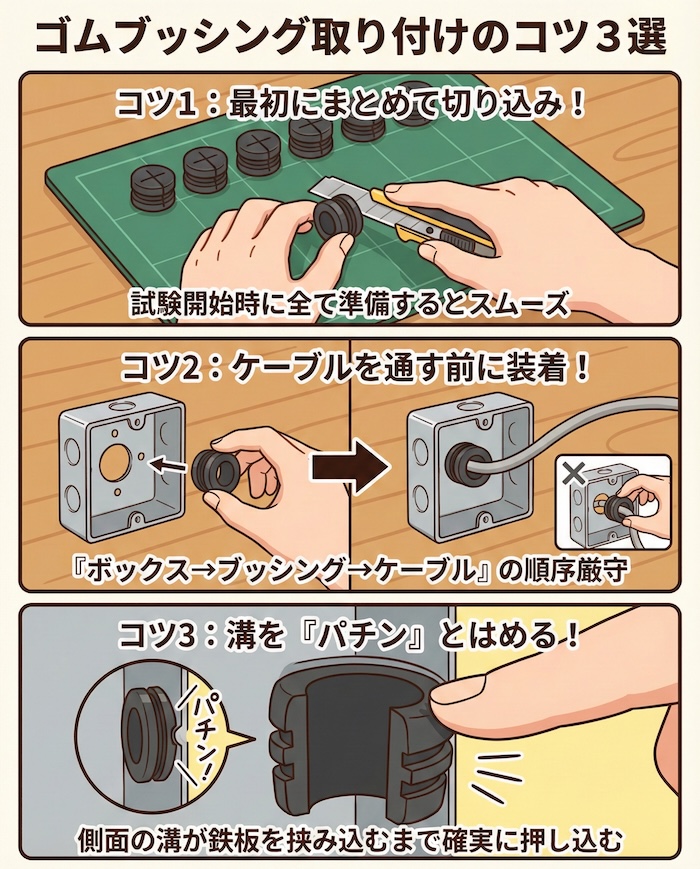 ゴムブッシング取り付けのコツ３選

コツ1：最初にまとめて切り込み！

試験開始時に全て準備するとスムーズ

コツ2：ケーブルを通す前に装着！

『ボックス→ブッシング→ケーブル』の順序厳守

コツ3：溝を『パチン』とはめる！

パチン！

側面の溝が鉄板を挟み込むまで確実に押し込む