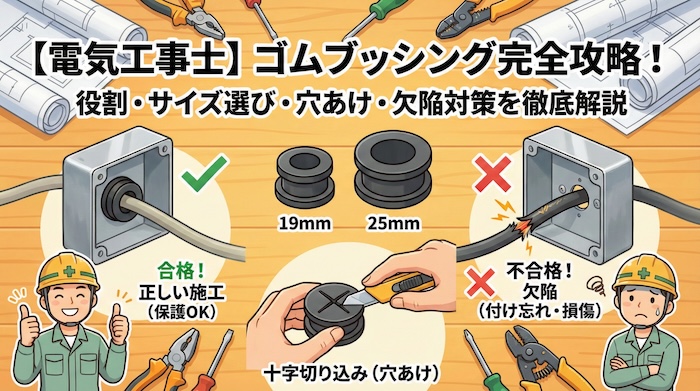 【電気工事士】ゴムブッシング完全攻略！
役割・サイズ選び・穴あけ・欠陥対策を徹底解説

19mm
25mm

合格！
正しい施工
（保護OK）

十字切り込み（穴あけ）

不合格！
欠陥
（付け忘れ・損傷）