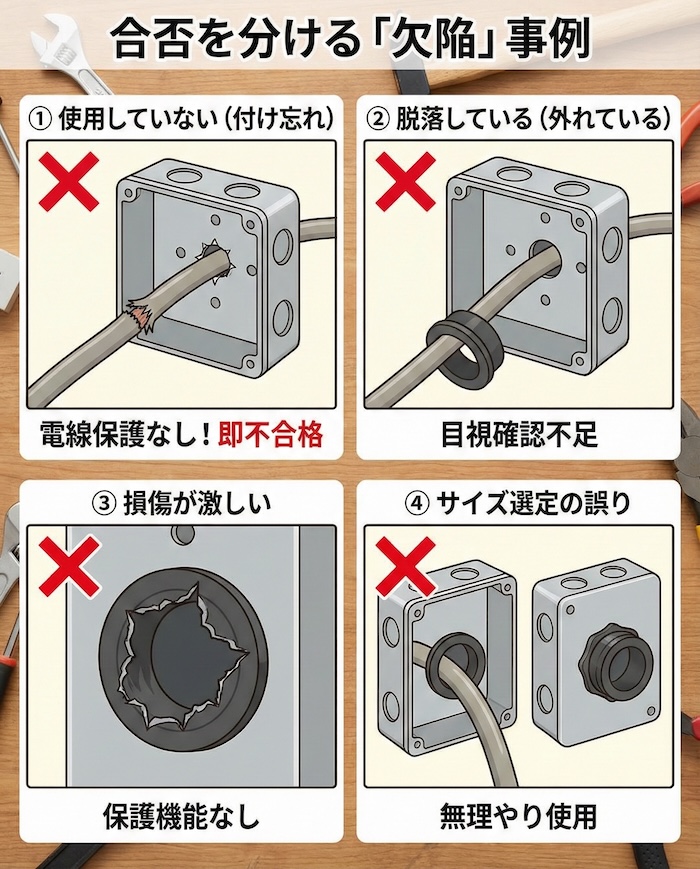 合否を分ける「欠陥」事例

① 使用していない（付け忘れ）

電線保護なし！即不合格

② 脱落している（外れている）

目視確認不足

③ 損傷が激しい

保護機能なし

④ サイズ選定の誤り

無理やり使用