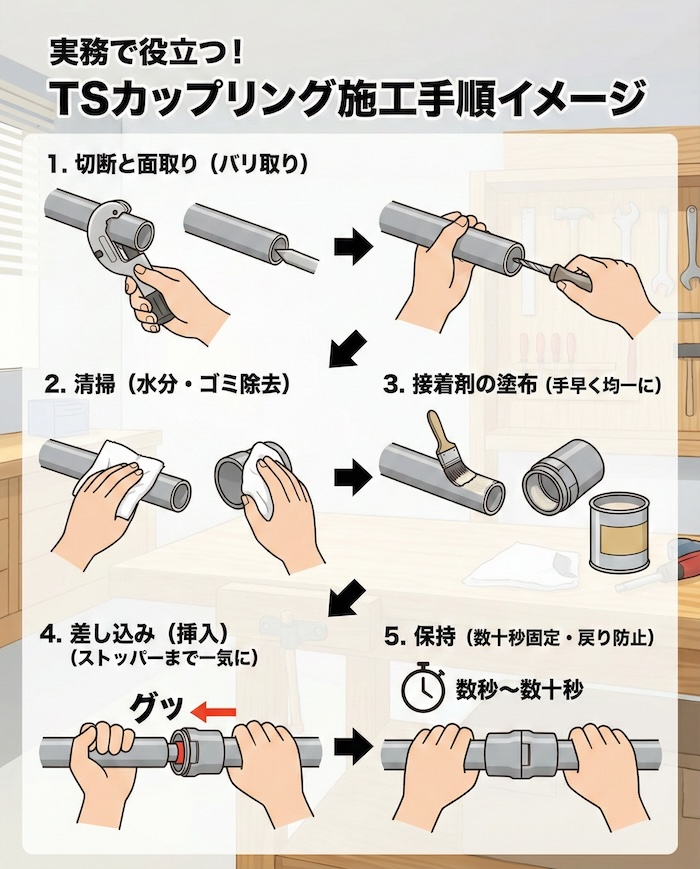 実務で役立つ!

TSカップリング施工手順イメージ

1. 切断と面取り（バリ取り）

2. 清掃（水分・ゴミ除去）

3. 接着剤の塗布（手早く均一に）

4. 差し込み（挿入）
（ストッパーまで一気に）

グッ

5. 保持（数十秒固定・戻り防止）

数秒〜数十秒