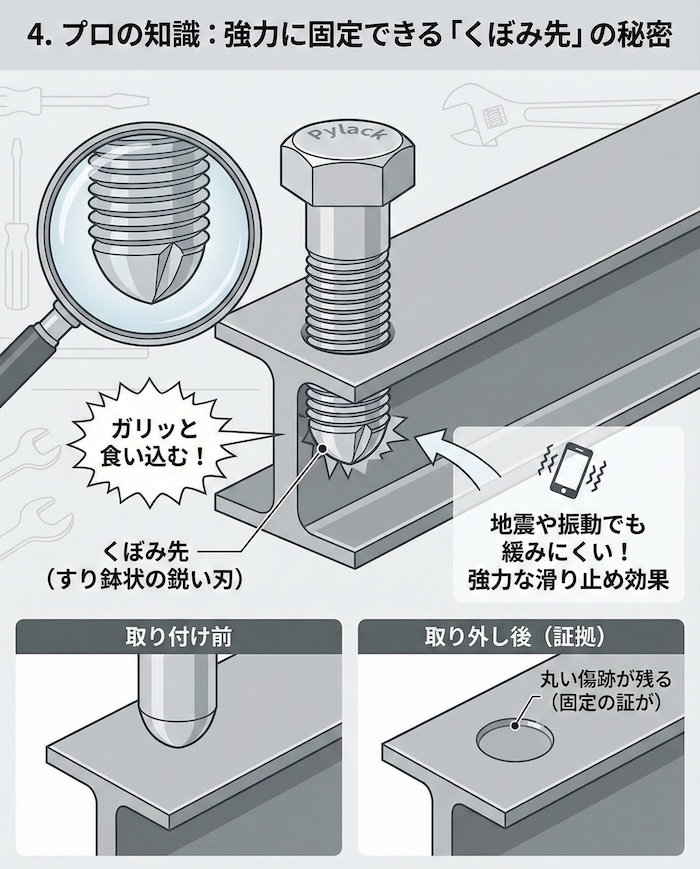 4. プロの知識：強力に固定できる「くぼみ先」の秘密

Pylack

ガリッと食い込む！

くぼみ先
（すり鉢状の鋭い刃）

地震や振動でも緩みにくい！
強力な滑り止め効果

取り付け前

取り外し後（証拠）

丸い傷跡が残る
（固定の証が）