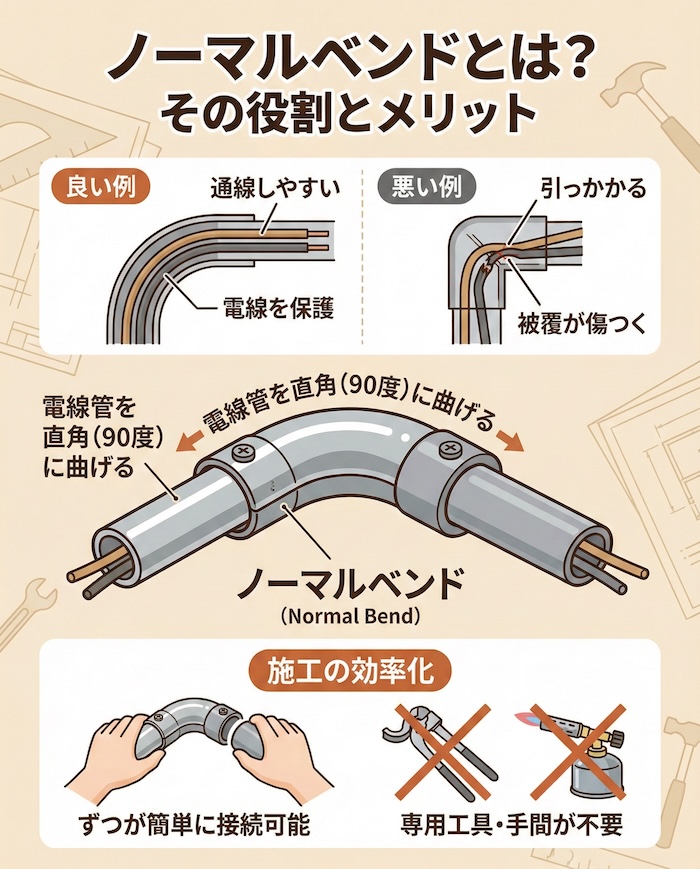 ノーマルベンドとは?
その役割とメリット

良い例
通線しやすい
電線を保護

悪い例
引っかかる
被覆が傷つく

電線管を直角(90度)に曲げる

電線管を直角(90度)に曲げる

ノーマルベンド
(Normal Bend)

施工の効率化

ずつが簡単に接続可能

専用工具・手間が不要