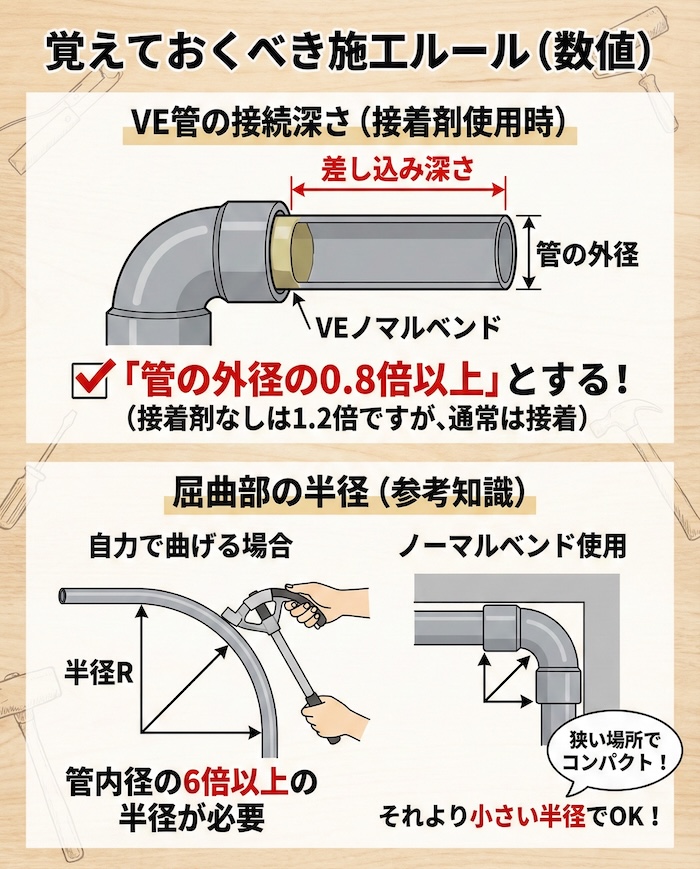 覚えておくべき施工ルール(数値)

VE管の接続深さ(接着剤使用時)

差し込み深さ

管の外径

VEノマルベンド

「管の外径の0.8倍以上」とする!
(接着剤なしは1.2倍ですが、通常は接着)

屈曲部の半径(参考知識)

自力で曲げる場合

半径R

管内径の6倍以上の半径が必要

ノーマルベンド使用

狭い場所でコンパクト!

それより小さい半径でOK!