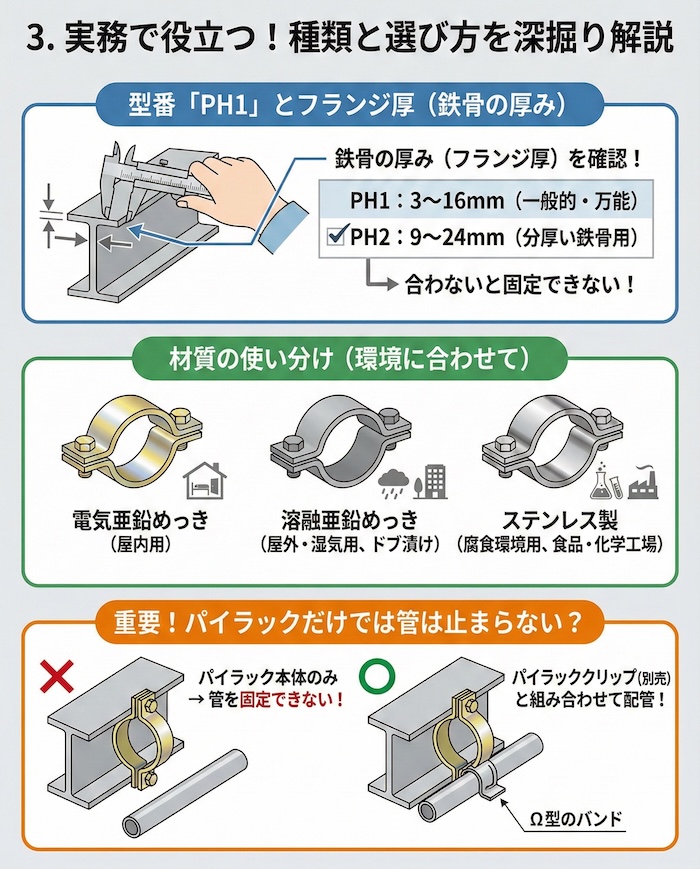 3. 実務で役立つ！種類と選び方を深掘り解説

型番「PH1」とフランジ厚（鉄骨の厚み）

鉄骨の厚み（フランジ厚）を確認！

PH1：3〜16mm（一般的・万能）

PH2：9〜24mm（分厚い鉄骨用）

合わないと固定できない！

材質の使い分け（環境に合わせて）

電気亜鉛めっき
（屋内用）

溶融亜鉛めっき
（屋外・湿気用、ドブ漬け）

ステンレス製
（腐食環境用、食品・化学工場）

重要！パイラックだけでは管は止まらない？

パイラック本体のみ
→ 管を固定できない！

パイラッククリップ(別売)
と組み合わせて配管！

Ω型のバンド