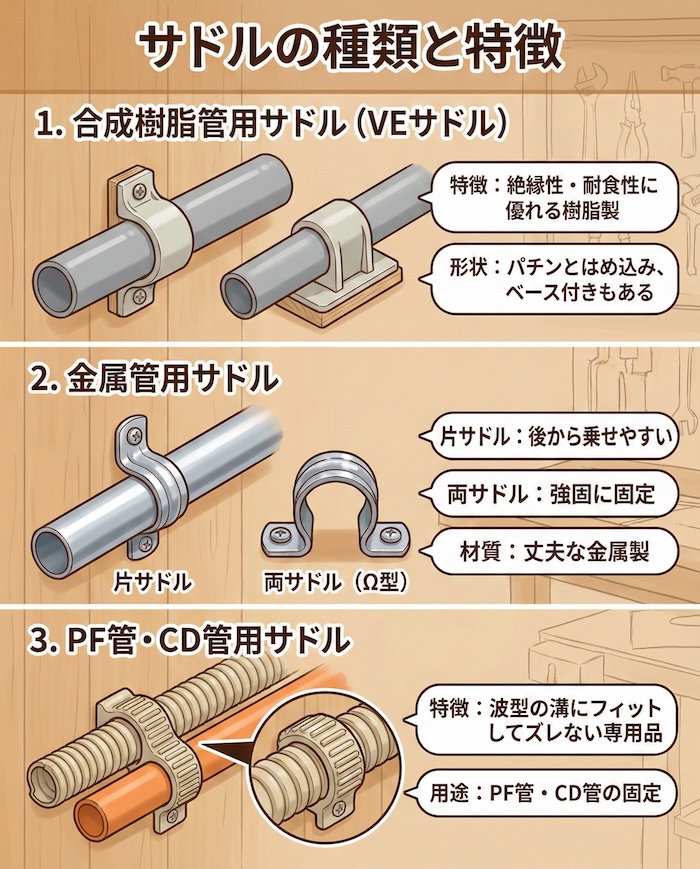 サドルの種類と特徴

1. 合成樹脂管用サドル（VEサドル）

特徴：絶縁性・耐食性に優れる樹脂製

形状：パチンとはめ込み、ベース付きもある

2. 金属管用サドル

片サドル：後から乗せやすい

両サドル：強固に固定

材質：丈夫な金属製

片サドル

両サドル（Ω型）

3. PF管・CD管用サドル

特徴：波型の溝にフィットしてズレない専用品

用途：PF管・CD管の固定