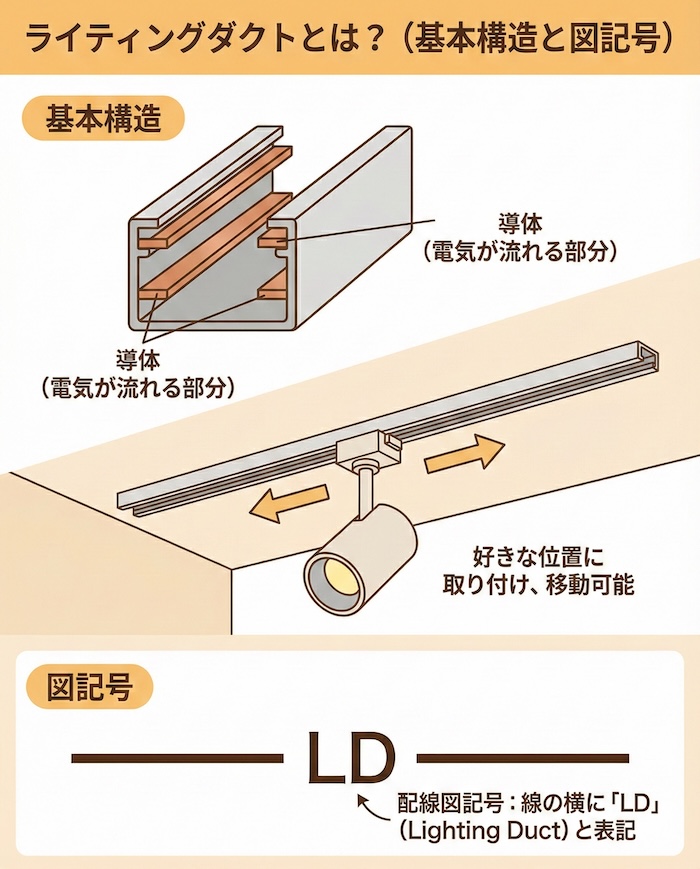 ライティングダクトとは？（基本構造と図記号）

基本構造

導体
（電気が流れる部分）

導体
（電気が流れる部分）

好きな位置に
取り付け、移動可能

図記号

LD

配線図記号：線の横に「LD」
（Lighting Duct）と表記