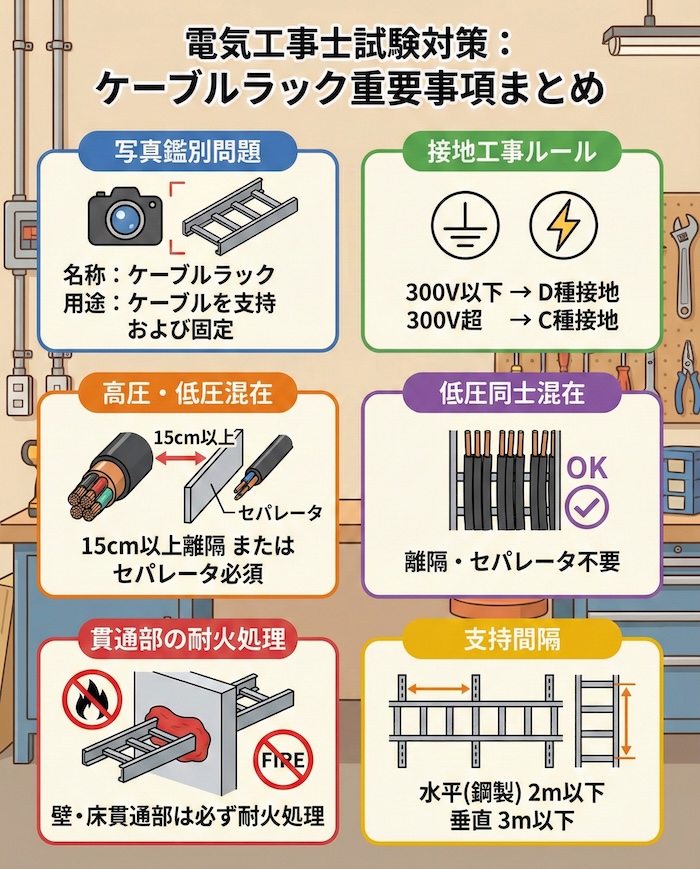 電気工事士試験対策：
ケーブルラック重要事項まとめ

写真鑑別問題

名称：ケーブルラック
用途：ケーブルを支持および固定

接地工事ルール

300V以下 → D種接地
300V超 → C種接地

高圧・低圧混在

15cm以上

セパレータ

15cm以上離隔 または
セパレータ必須

低圧同士混在

OK

離隔・セパレータ不要

貫通部の耐火処理

FIRE

壁・床貫通部は必ず耐火処理

支持間隔

水平(鋼製) 2m以下
垂直 3m以下