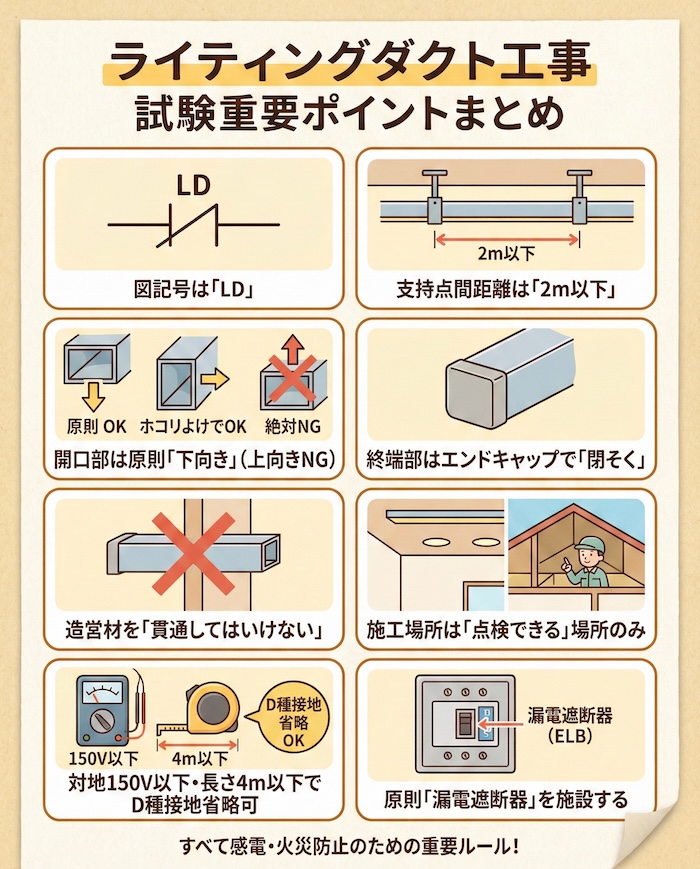 ライティングダクト工事
試験重要ポイントまとめ

LD

図記号は「LD」

2m以下

支持点間距離は「2m以下」

原則 OK

ホコリよけでOK

絶対NG

開口部は原則「下向き」(上向きNG)

終端部はエンドキャップで「閉そく」

造営材を「貫通してはいけない」

施工場所は「点検できる」場所のみ

150V以下

4m以下

D種接地省略OK

対地150V以下・長さ4m以下でD種接地省略可

漏電遮断器(ELB)

原則「漏電遮断器」を施設する

すべて感電・火災防止のための重要ルール!