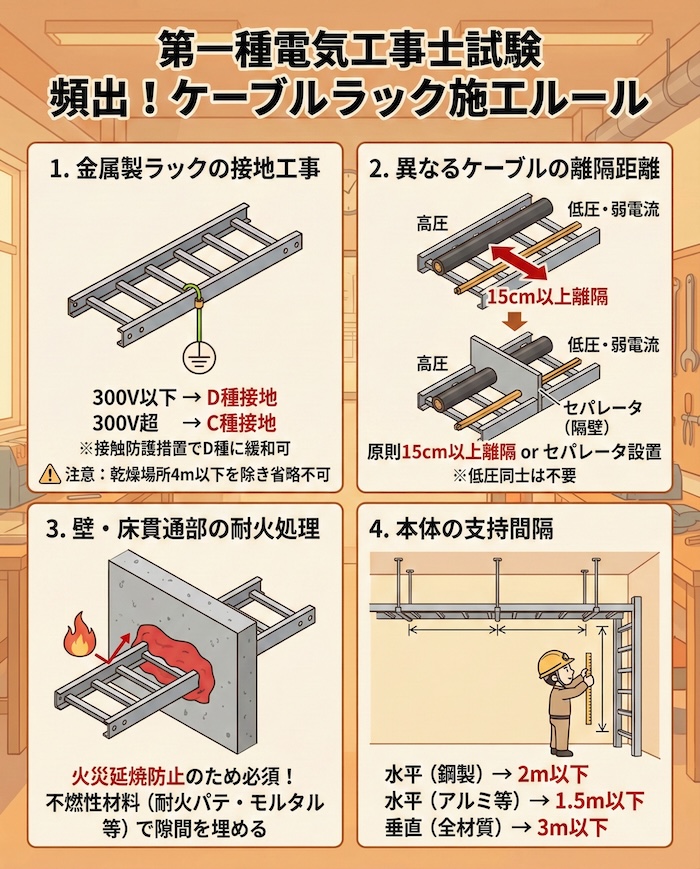 第一種電気工事士試験
頻出！ケーブルラック施工ルール

1. 金属製ラックの接地工事

300V以下 → D種接地
300V超 → C種接地
※接触防護措置でD種に緩和可
注意：乾燥場所4m以下を除き省略不可

2. 異なるケーブルの離隔距離

高圧
低圧・弱電流
15cm以上離隔

高圧
低圧・弱電流
セパレータ（隔壁）

原則15cm以上離隔 or セパレータ設置
※低圧同士は不要

3. 壁・床貫通部の耐火処理

火災延焼防止のため必須！
不燃性材料（耐火パテ・モルタル等）で隙間を埋める

4. 本体の支持間隔

水平（鋼製）→ 2m以下
水平（アルミ等）→ 1.5m以下
垂直（全材質）→ 3m以下