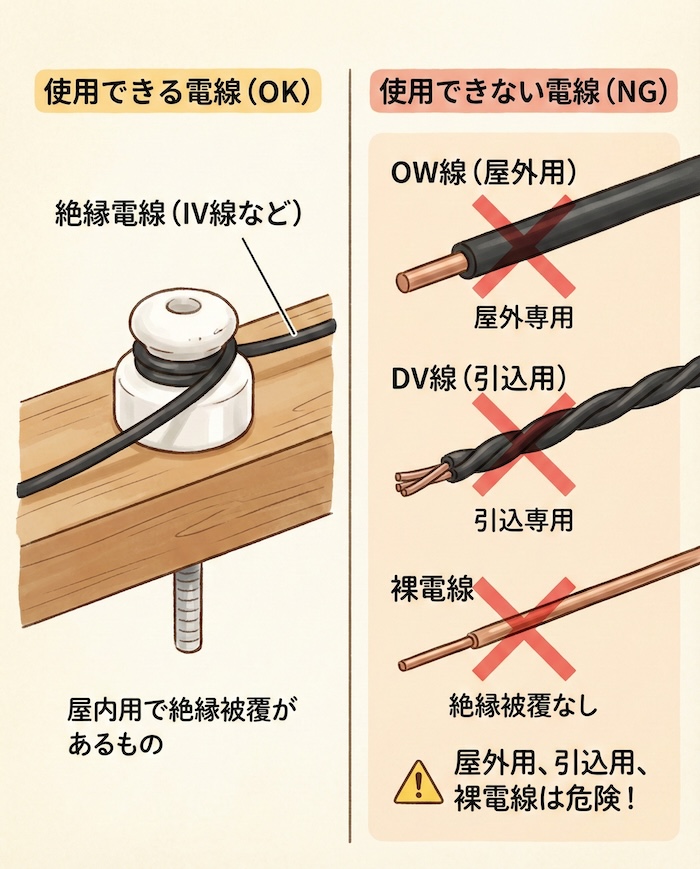 使用できる電線（OK）

絶縁電線（IV線など）

屋内用で絶縁被覆があるもの

使用できない電線（NG）

OW線（屋外用）

屋外専用

DV線（引込用）

引込専用

裸電線

絶縁被覆なし

屋外用、引込用、裸電線は危険！