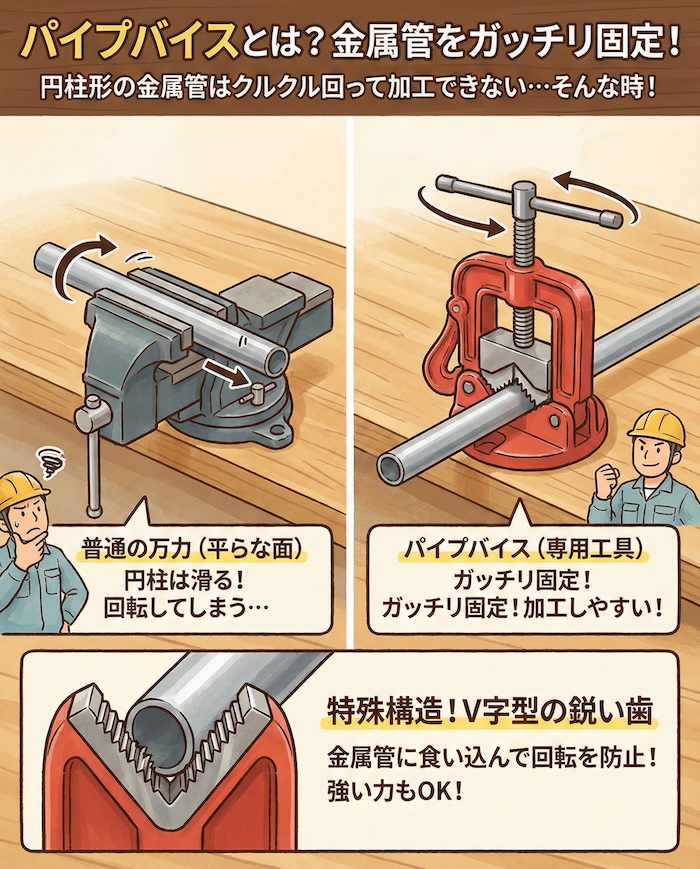 パイプバイスとは？金属管をガッチリ固定！
円柱形の金属管はクルクル回って加工できない…そんな時！

普通の万力（平らな面）
円柱は滑る！
回転してしまう…

パイプバイス（専用工具）
ガッチリ固定！
ガッチリ固定！加工しやすい！

特殊構造！V字型の鋭い歯
金属管に食い込んで回転を防止！
強い力もOK！