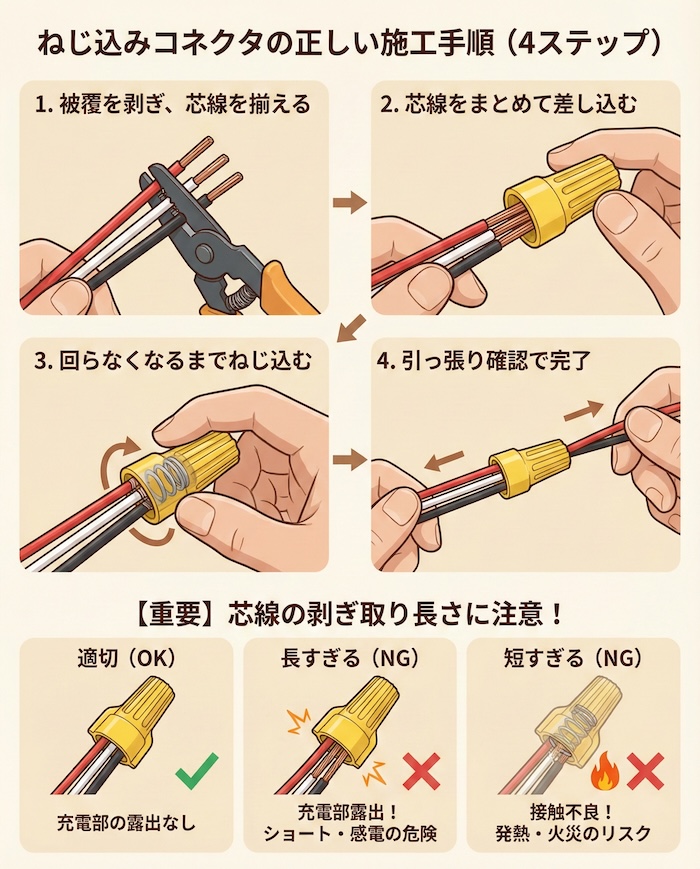 ねじ込みコネクタの正しい施工手順（4ステップ）

1. 被覆を剥ぎ、芯線を揃える

2. 芯線をまとめて差し込む

3. 回らなくなるまでねじ込む

4. 引っ張り確認で完了

【重要】芯線の剥ぎ取り長さに注意！

適切（OK）

充電部の露出なし

長すぎる（NG）

充電部露出！
ショート・感電の危険

短すぎる（NG）

接触不良！
発熱・火災のリスク