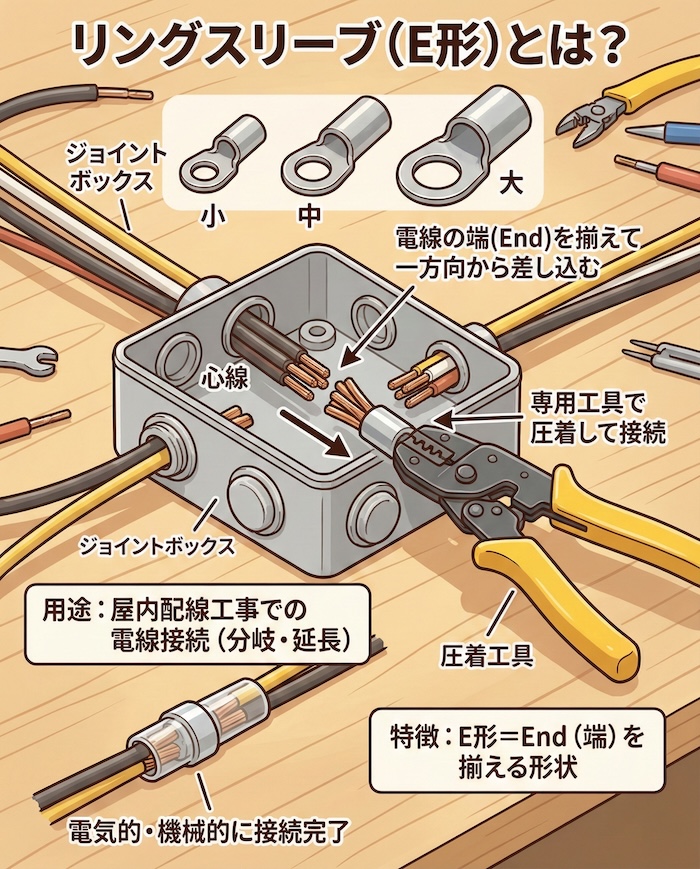 リングスリーブ(E形)とは?

ジョイントボックス

小

中

大

電線の端(End)を揃えて一方向から差し込む

心線

専用工具で圧着して接続

ジョイントボックス

用途:屋内配線工事での電線接続(分岐・延長)

圧着工具

特徴:E形=End(端)を揃える形状

電気的・機械的に接続完了