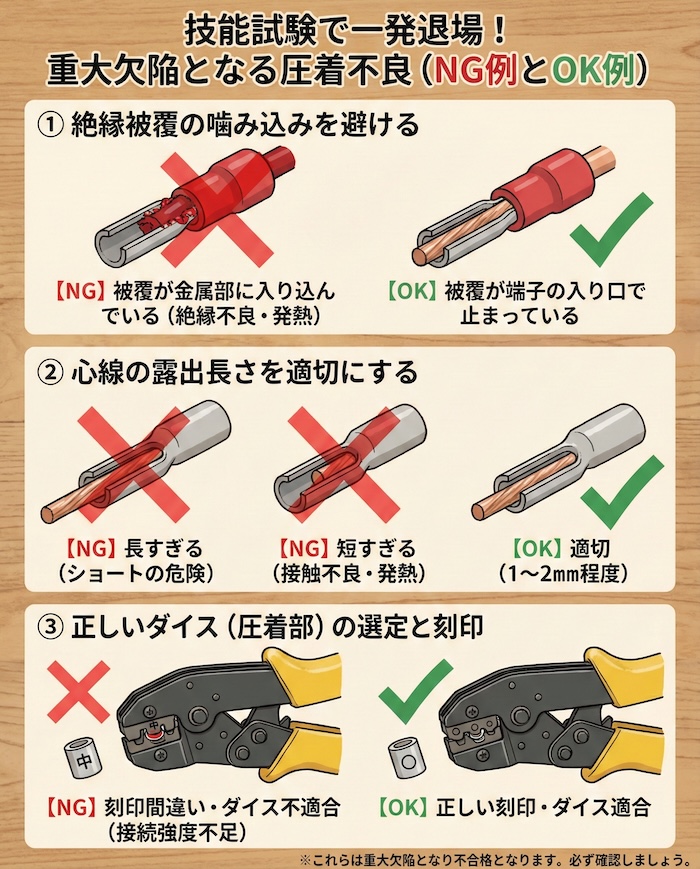 技能試験で一発退場！
重大欠陥となる圧着不良（NG例とOK例）

① 絶縁被覆の噛み込みを避ける

【NG】被覆が金属部に入り込んでいる（絶縁不良・発熱）

【OK】被覆が端子の入り口で止まっている

② 心線の露出長さを適切にする

【NG】長すぎる（ショートの危険）

【NG】短すぎる（接触不良・発熱）

【OK】適切（1～2mm程度）

③ 正しいダイス（圧着部）の選定と刻印

中

【NG】刻印間違い・ダイス不適合（接続強度不足）

【OK】正しい刻印・ダイス適合

※これらは重大欠陥となり不合格となります。必ず確認しましょう。