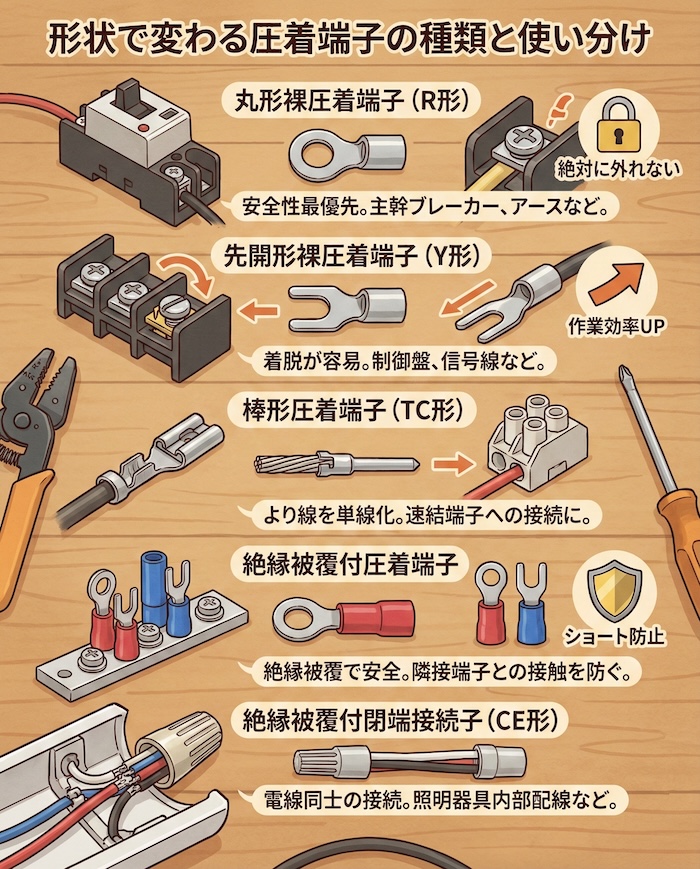 形状で変わる圧着端子の種類と使い分け

丸形裸圧着端子（R形）

絶対に外れない

安全性最優先。主幹ブレーカー、アースなど。

先開形裸圧着端子（Y形）

作業効率UP

着脱が容易。制御盤、信号線など。

棒形圧着端子（TC形）

より線を単線化。速結端子への接続に。

絶縁被覆付圧着端子

ショート防止

絶縁被覆で安全。隣接端子との接触を防ぐ。

絶縁被覆付閉端接続子（CE形）

電線同士の接続。照明器具内部配線など。