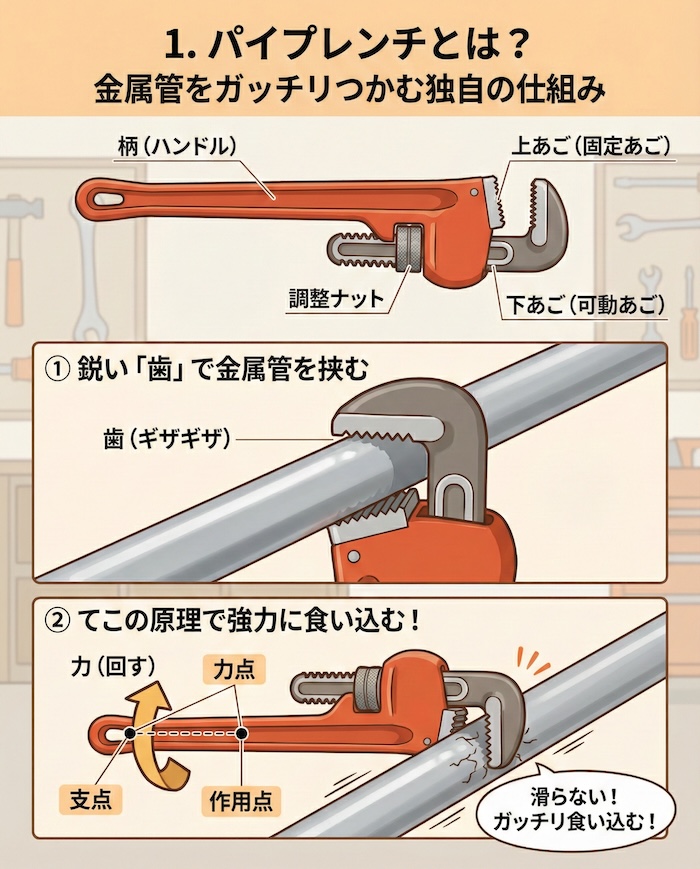 1. パイプレンチとは？
金属管をガッチリつかむ独自の仕組み

柄（ハンドル）
上あご（固定あご）
調整ナット
下あご（可動あご）

① 鋭い「歯」で金属管を挟む

歯（ギザギザ）

② てこの原理で強力に食い込む！

力（回す）
力点
支点
作用点

滑らない！
ガッチリ食い込む！