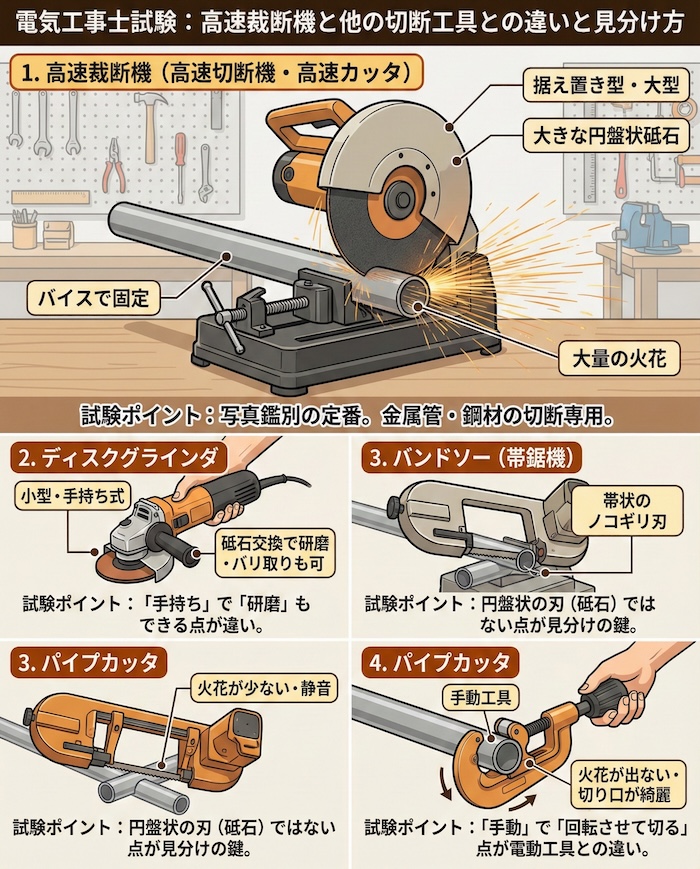 電気工事士試験：高速裁断機と他の切断工具との違いと見分け方

1. 高速裁断機（高速切断機・高速カッタ）

据え置き型・大型

大きな円盤状砥石

バイスで固定

大量の火花

試験ポイント：写真鑑別の定番。金属管・鋼材の切断専用。

2. ディスクグラインダ

小型・手持ち式

砥石交換で研磨・バリ取りも可

試験ポイント：「手持ち」で「研磨」もできる点が違い。

3. バンドソー（帯鋸機）

帯状のノコギリ刃

試験ポイント：円盤状の刃（砥石）ではない点が見分けの鍵。

3. パイプカッタ

火花が少ない・静音

試験ポイント：円盤状の刃（砥石）ではない点が見分けの鍵。

4. パイプカッタ

手動工具

火花が出ない・切り口が綺麗

試験ポイント：「手動」で「回転させて切る」点が電動工具との違い。