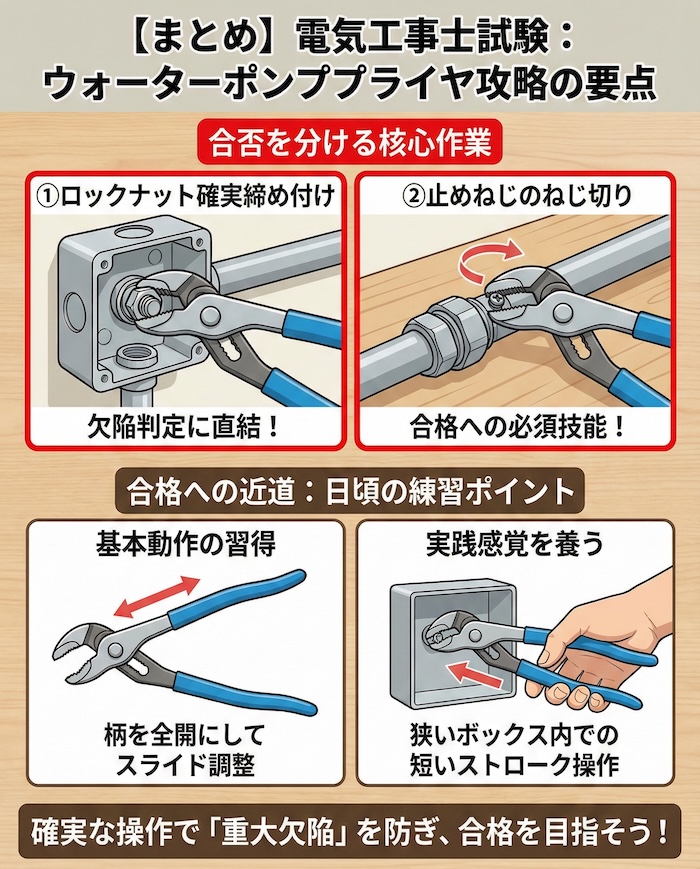 【まとめ】電気工事士試験：ウォーターポンププライヤ攻略の要点

合否を分ける核心作業

①ロックナット確実締め付け

欠陥判定に直結！

②止めねじのねじ切り

合格への必須技能！

合格への近道：日頃の練習ポイント

基本動作の習得

柄を全開にしてスライド調整

実践感覚を養う

狭いボックス内での短いストローク操作

確実な操作で「重大欠陥」を防ぎ、合格を目指そう！