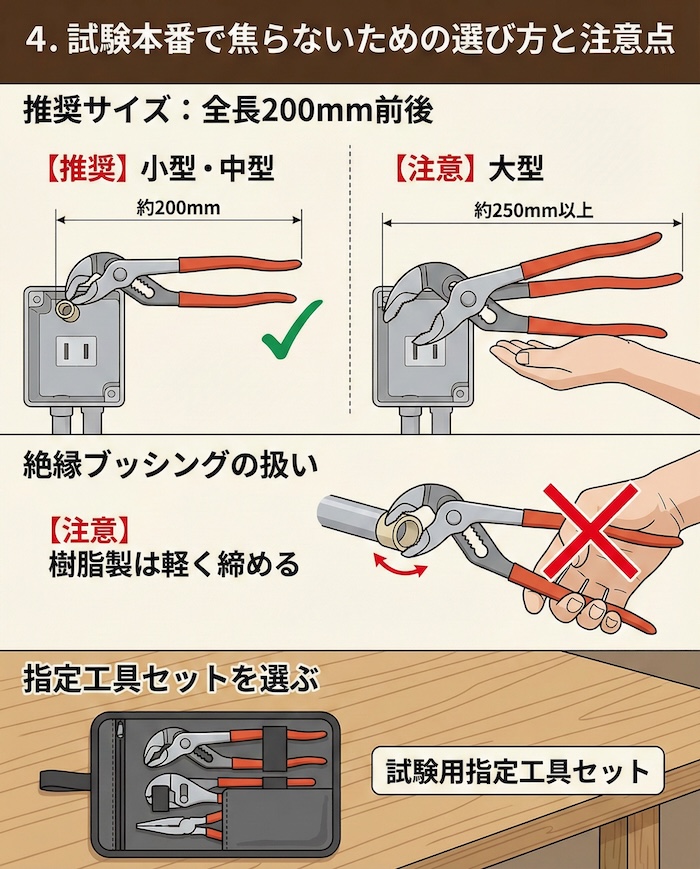 4. 試験本番で焦らないための選び方と注意点

推奨サイズ：全長200mm前後

【推奨】小型・中型

約200mm

【注意】大型

約250mm以上

絶縁ブッシングの扱い

【注意】
樹脂製は軽く締める

指定工具セットを選ぶ

試験用指定工具セット