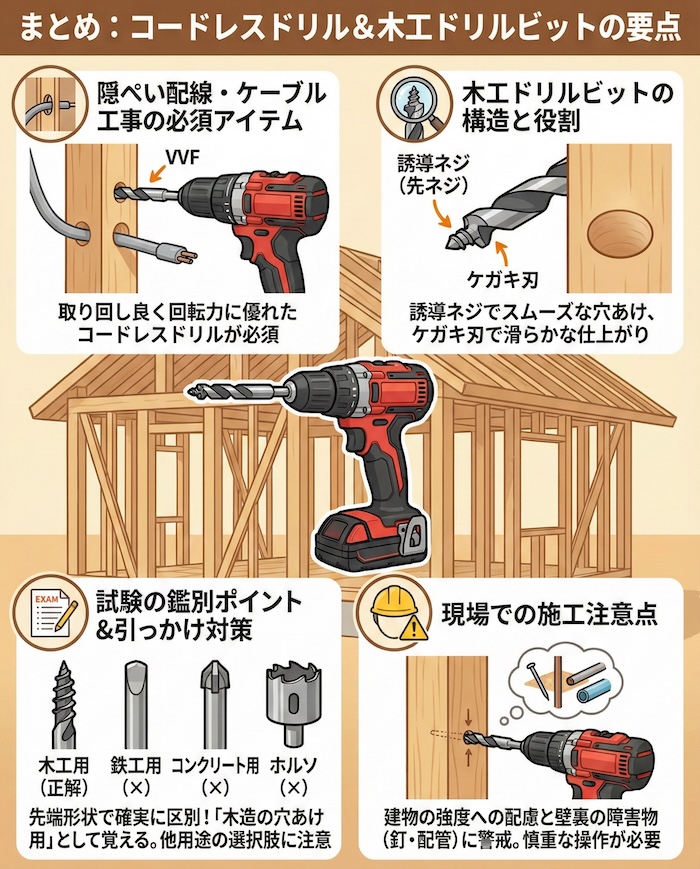 まとめ：コードレスドリル＆木工ドリルビットの要点

隠ぺい配線・ケーブル工事の必須アイテム

VVF

取り回し良く回転力に優れたコードレスドリルが必須

木工ドリルビットの構造と役割

誘導ネジ（先ネジ）

ケガキ刃

誘導ネジでスムーズな穴あけ、ケガキ刃で滑らかな仕上がり

EXAM

試験の鑑別ポイント＆引っかけ対策

木工用（正解）

鉄工用（×）

コンクリート用（×）

ホルソ（×）

先端形状で確実に区別！「木造の穴あけ用」として覚える。他用途の選択肢に注意

現場での施工注意点

建物の強度への配慮と壁裏の障害物（釘・配管）に警戒。慎重な操作が必要