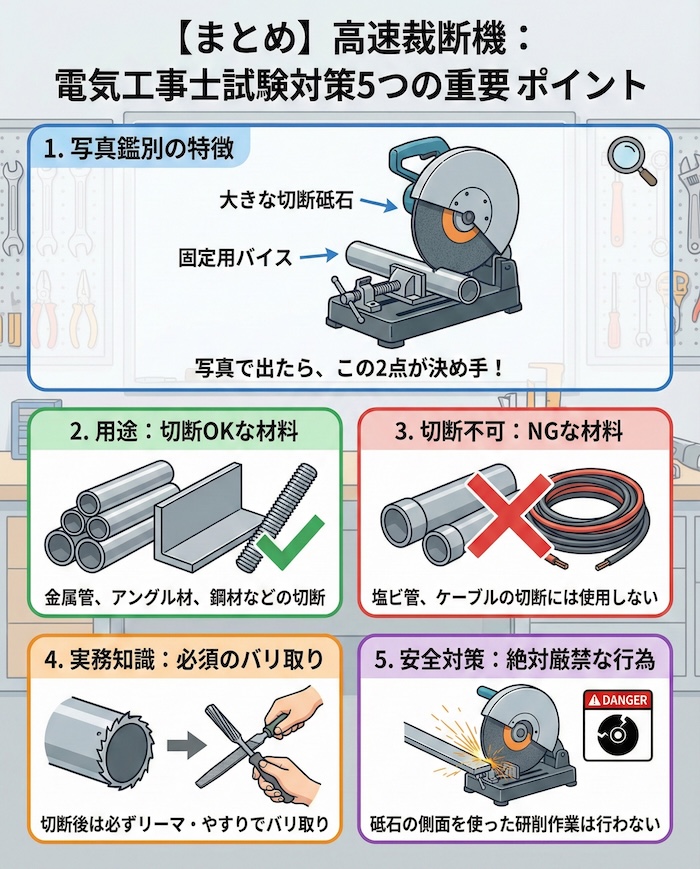 【まとめ】高速裁断機：
電気工事士試験対策5つの重要 ポイント

1. 写真鑑別の特徴

大きな切断砥石

固定用バイス

写真で出たら、この2点が決め手！

2. 用途：切断OKな材料

金属管、アングル材、鋼材などの切断

3. 切断不可：NGな材料

塩ビ管、ケーブルの切断には使用しない

4. 実務知識：必須のバリ取り

切断後は必ずリーマ・やすりでバリ取り

5. 安全対策：絶対厳禁な行為

DANGER

砥石の側面を使った研削作業は行わない