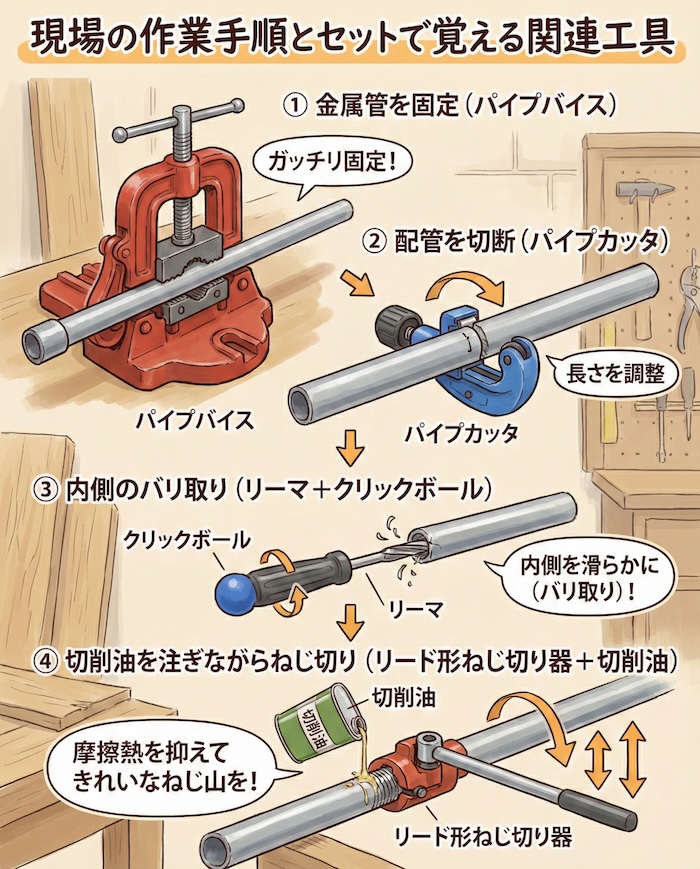 現場の作業手順とセットで覚える関連工具

① 金属管を固定（パイプバイス）

ガッチリ固定！

パイプバイス

② 配管を切断（パイプカッタ）

長さを調整

パイプカッタ

③ 内側のバリ取り（リーマ＋クリックボール）

クリックボール

リーマ

内側を滑らかに（バリ取り）！

④ 切削油を注ぎながらねじ切り（リード形ねじ切り器＋切削油）

切削油

切削油

摩擦熱を抑えてきれいなねじ山を！

リード形ねじ切り器