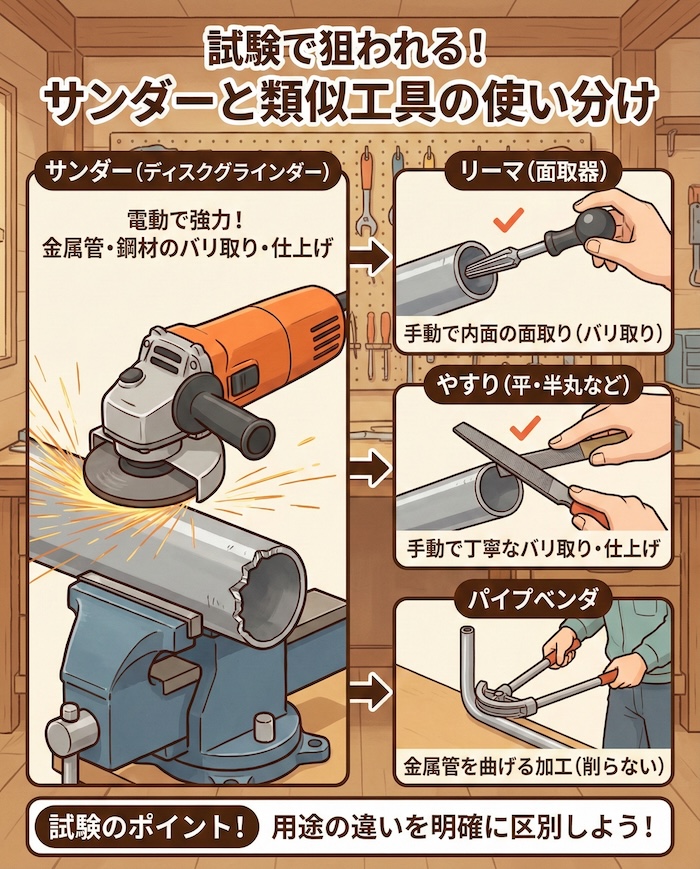 試験で狙われる！
サンダーと類似工具の使い分け

サンダー（ディスクグラインダー）

電動で強力！
金属管・鋼材のバリ取り・仕上げ

リーマ（面取器）

手動で内面の面取り（バリ取り）

やすり（平・半丸など）

手動で丁寧なバリ取り・仕上げ

パイプベンダ

金属管を曲げる加工（削らない）

試験のポイント！ 用途の違いを明確に区別しよう！