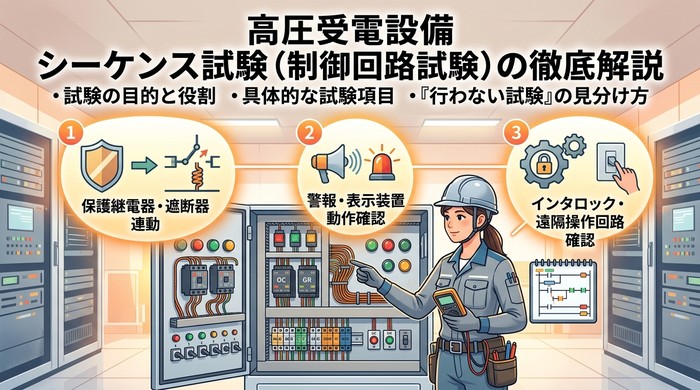 高圧受電設備
シーケンス試験（制御回路試験）の徹底解説

・試験の目的と役割　・具体的な試験項目　・『行わない試験』の見分け方

1
保護継電器・遮断器連動

2
警報・表示装置動作確認

3
インタロック・遠隔操作回路確認

OC

GR