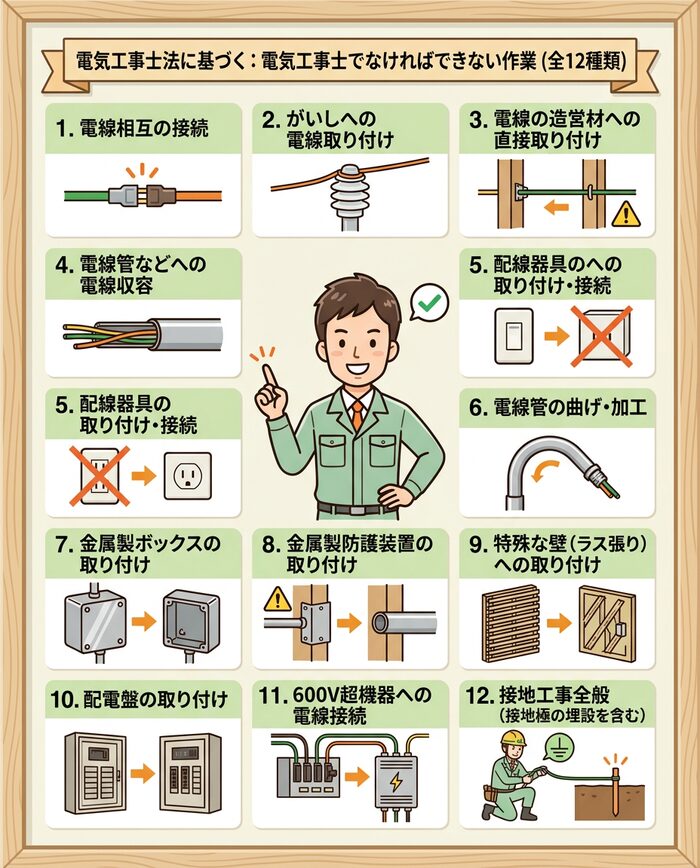 電気工事士法に基づく：電気工事士でなければできない作業（全12種類）

1. 電線相互の接続

2. がいしへの電線取り付け

3. 電線の造営材への直接取り付け

4. 電線管などへの電線収容

5. 配線器具のへの取り付け・接続

5. 配線器具の取り付け・接続

6. 電線管の曲げ・加工

7. 金属製ボックスの取り付け

8. 金属製防護装置の取り付け

9. 特殊な壁（ラス張り）への取り付け

10. 配電盤の取り付け

11. 600V超機器への電線接続

12. 接地工事全般（接地極の埋設を含む）