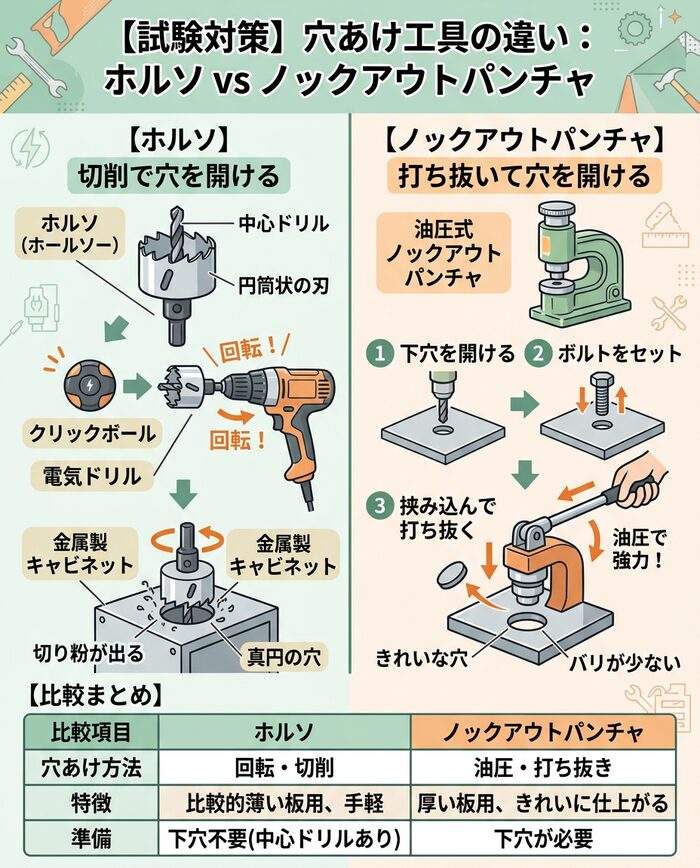 【試験対策】穴あけ工具の違い：
ホルソ vs ノックアウトパンチャ

【ホルソ】
切削で穴を開ける

ホルソ
（ホールソー）

中心ドリル

円筒状の刃

回転！

クリックボール

回転！

電気ドリル

金属製
キャビネット

金属製
キャビネット

切り粉が出る

真円の穴

【ノックアウトパンチャ】
打ち抜いて穴を開ける

油圧式
ノックアウト
パンチャ

1 下穴を開ける

2 ボルトをセット

3 挟み込んで
打ち抜く

油圧で
強力！

きれいな穴

バリが少ない

【比較まとめ】

| 比較項目 | ホルソ | ノックアウトパンチャ |
|---|---|---|
| 穴あけ方法 | 回転・切削 | 油圧・打ち抜き |
| 特徴 | 比較的薄い板用、手軽 | 厚い板用、きれいに仕上がる |
| 準備 | 下穴不要(中心ドリルあり) | 下穴が必要 |