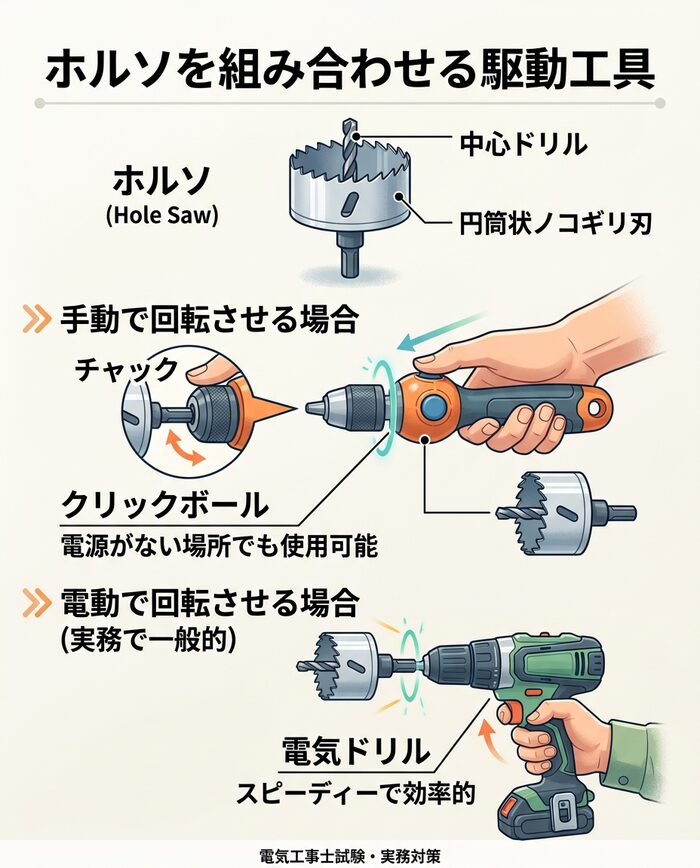 ホルソを組み合わせる駆動工具

ホルソ
(Hole Saw)

中心ドリル

円筒状ノコギリ刃

手動で回転させる場合

チャック

クリックボール

電源がない場所でも使用可能

電動で回転させる場合
(実務で一般的)

電気ドリル

スピーディーで効率的

電気工事士試験・実務対策